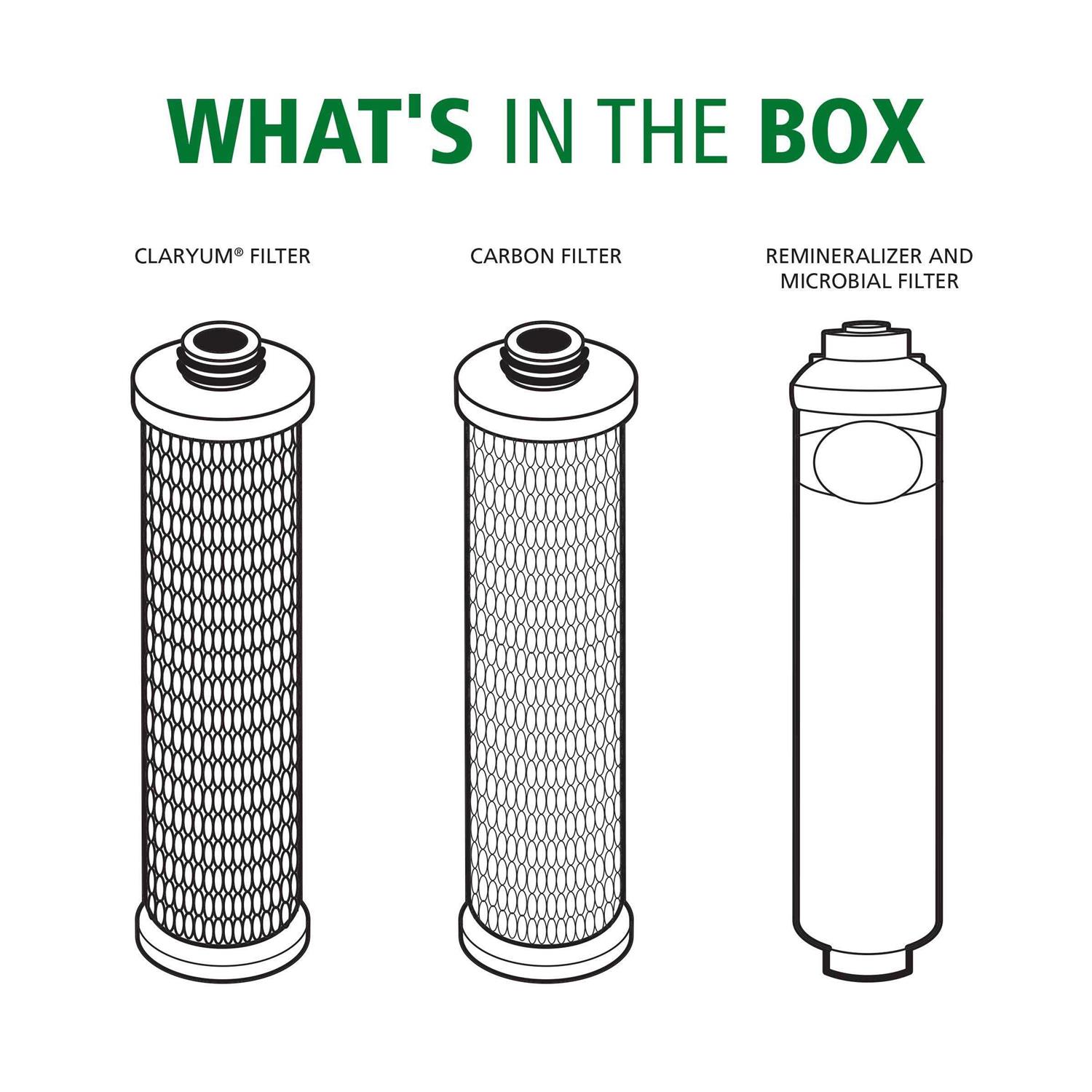 WHAT'S IN THE BOX

CLARYUM® FILTER

CARBON FILTER

REMINERALIZER AND MICROBIAL FILTER