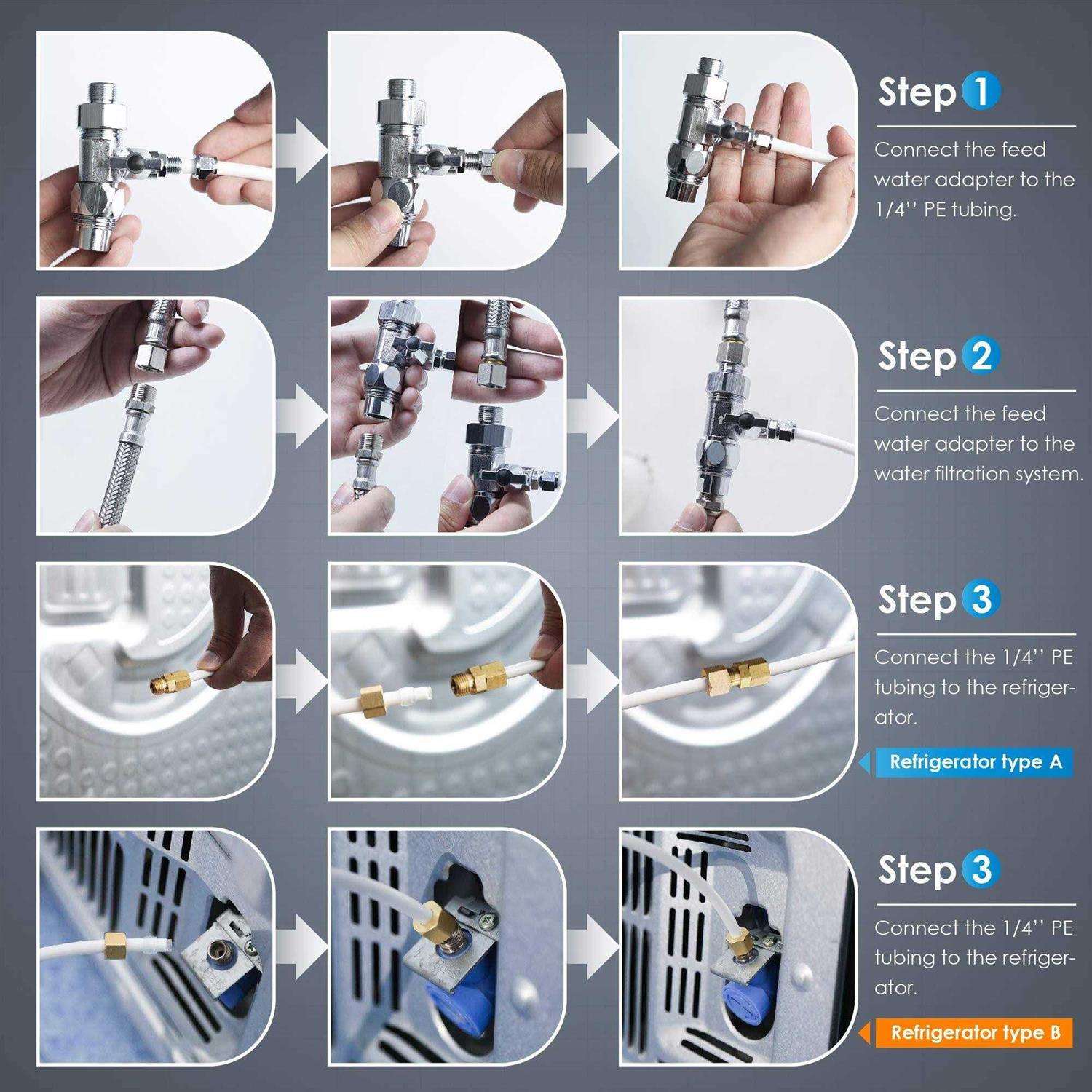 Step 1

Connect the feed water adapter to the 1/4'' PE tubing.

Step 2

Connect the feed water adapter to the water filtration system.

Step 3

Connect the 1/4'' PE tubing to the refrigerator.

Refrigerator type A

Step 3

Connect the 1/4'' PE tubing to the refrigerator.

Refrigerator type B