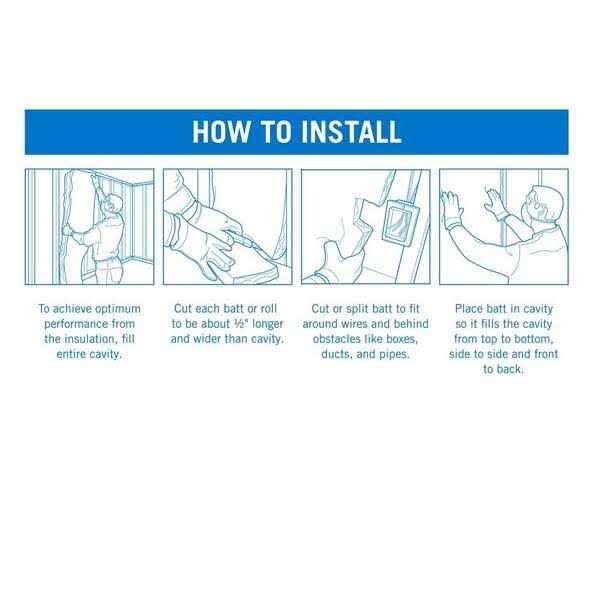 HOW TO INSTALL

To achieve optimum performance from the insulation, fill entire cavity.

Cut each batt or roll to be about ½" longer and wider than cavity.

Cut or split batt to fit around wires and behind obstacles like boxes, ducts, and pipes.

Place batt in cavity so it fills the cavity from top to bottom, side to side and front to back.