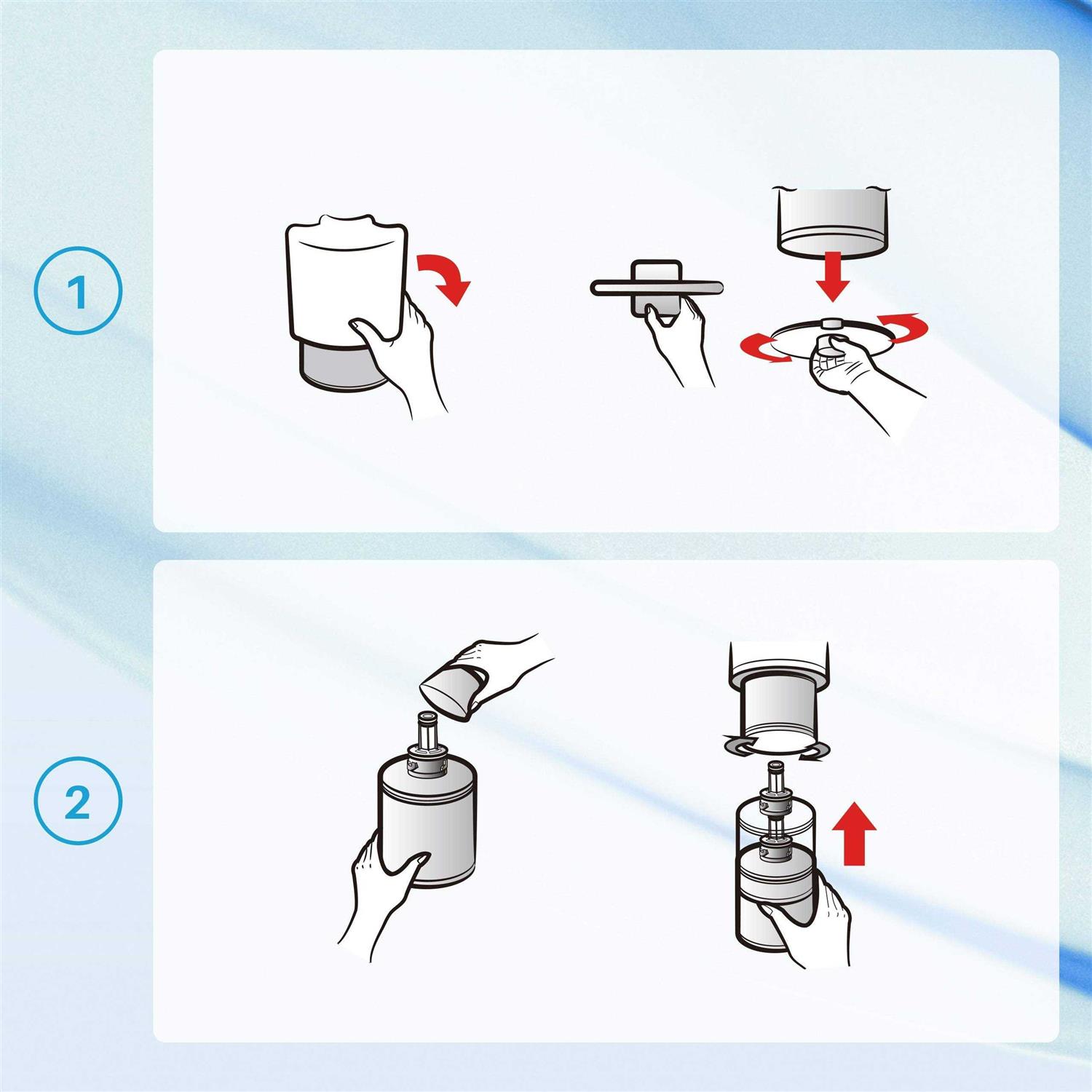 1

2