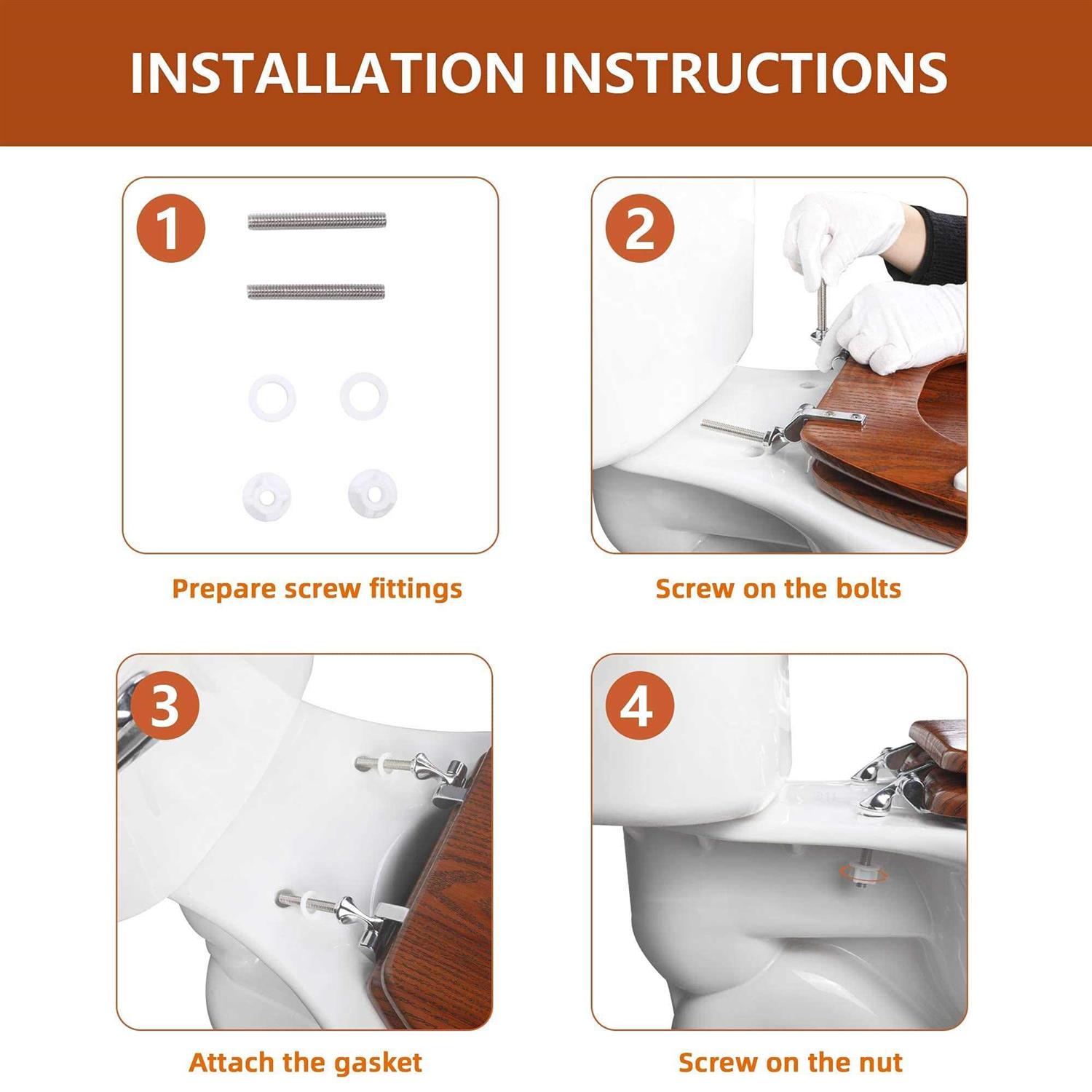 INSTALLATION INSTRUCTIONS

1

Prepare screw fittings

2

Screw on the bolts

3

Attach the gasket

4

Screw on the nut