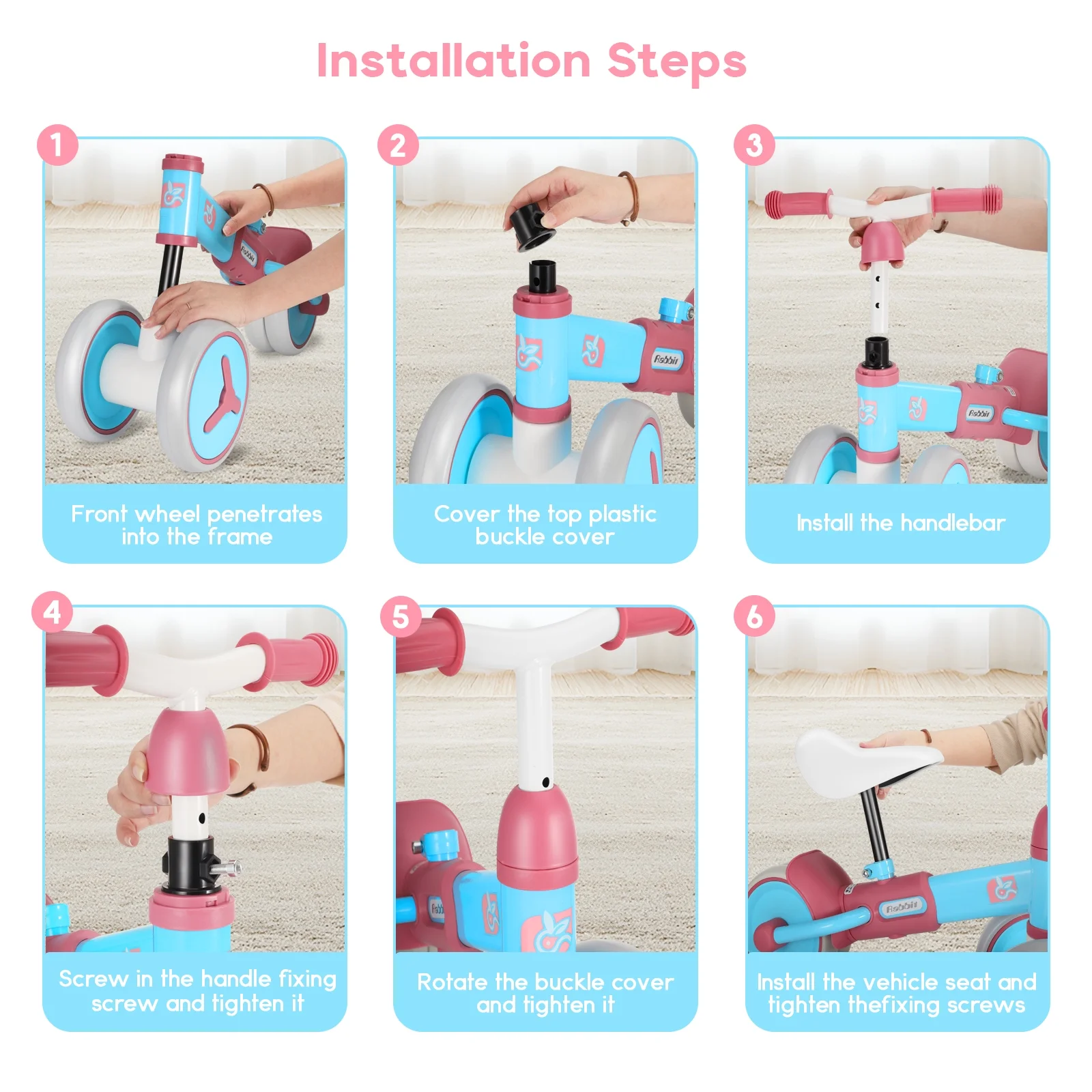 Installation Steps

1

Rabbit

Front wheel penetrates into the frame

2

Rabbit

Cover the top plastic buckle cover

3

Rabbit

Install the handlebar

4

Screw in the handle fixing screw and tighten it

5

Rotate the buckle cover and tighten it

6

Rabbit

Install the vehicle seat and tighten thefixing screws