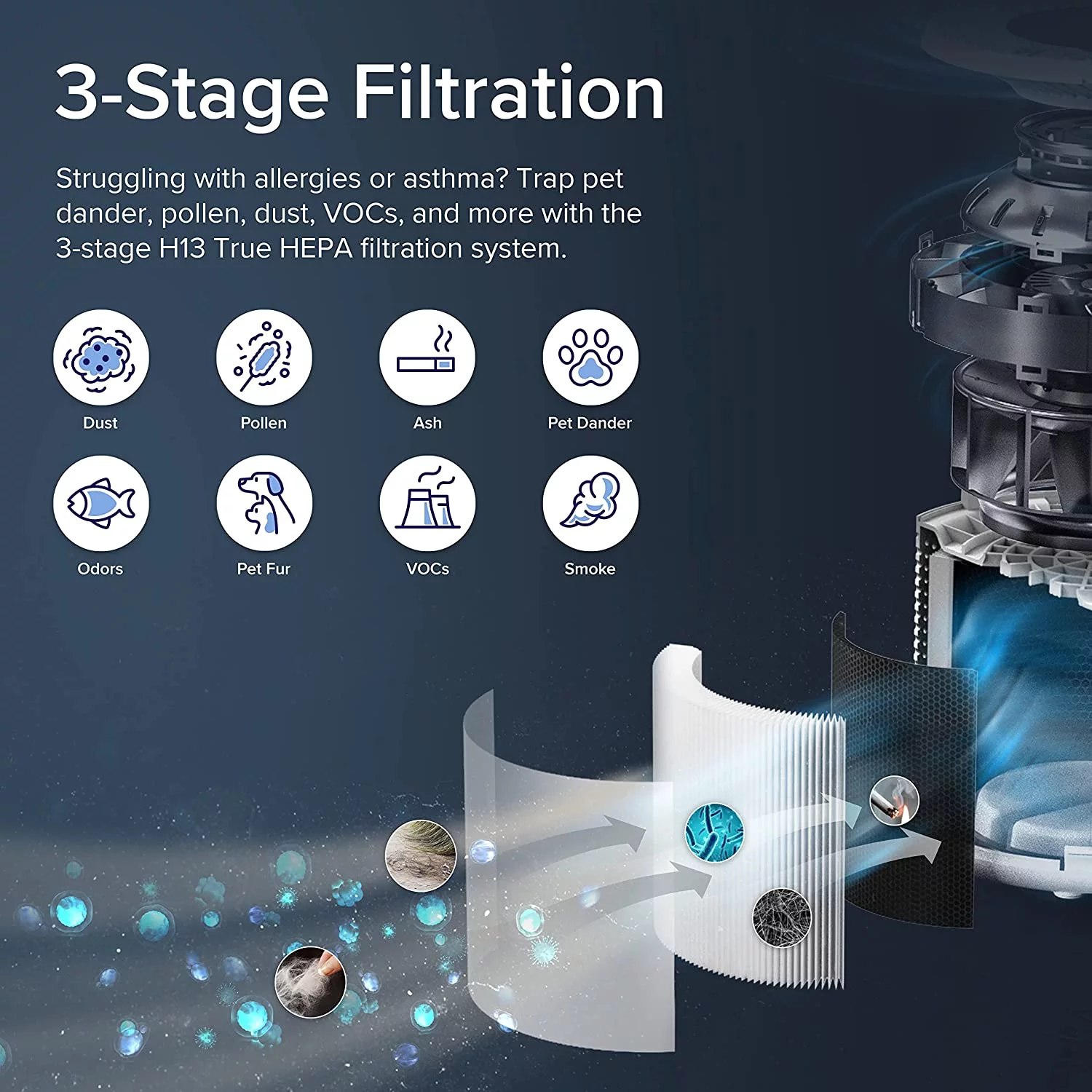 3-Stage Filtration

Struggling with allergies or asthma? Trap pet dander, pollen, dust, VOCs, and more with the 3-stage H13 True HEPA filtration system.

Dust
Pollen
Ash
Pet Dander
Odors
Pet Fur
VOCs
Smoke