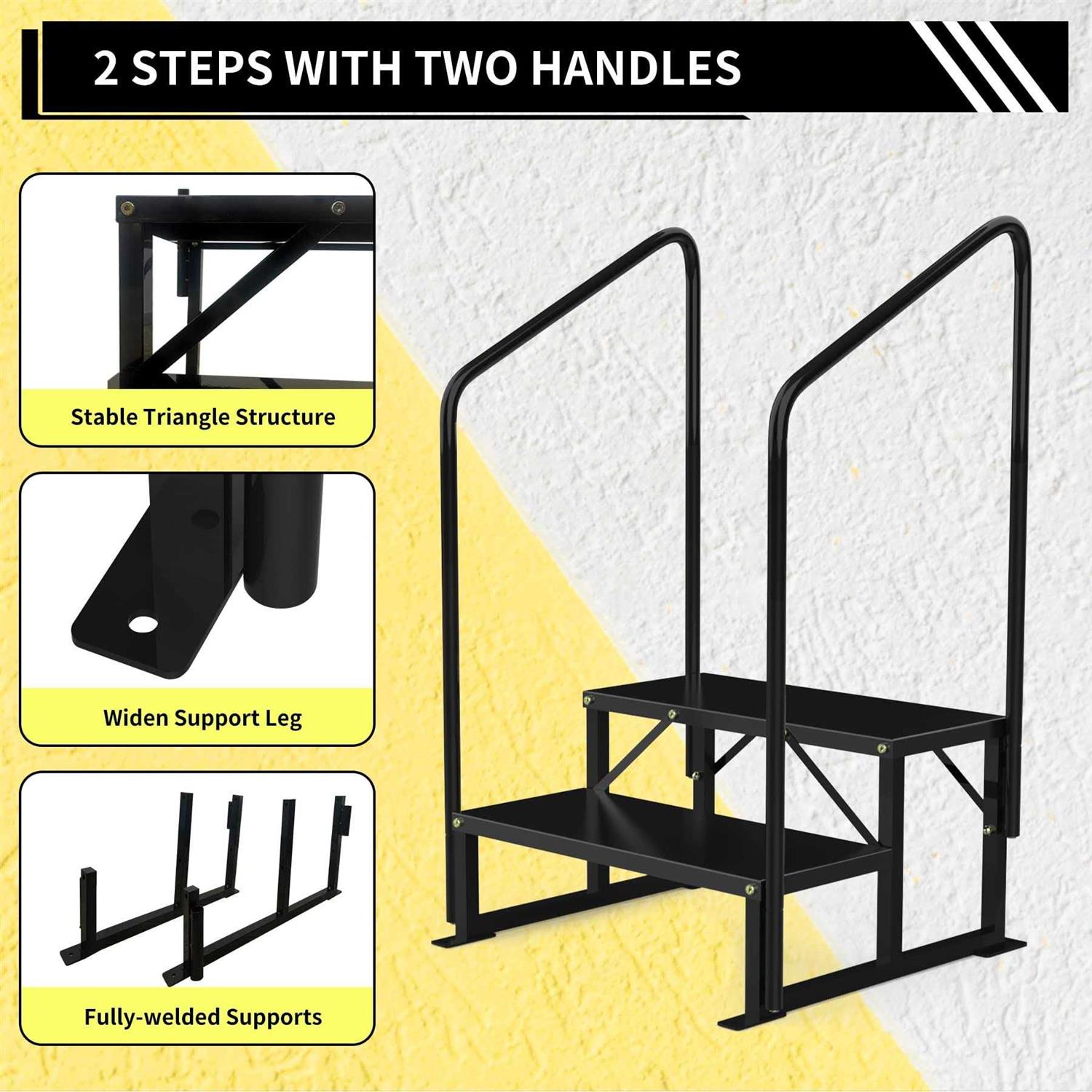 2 STEPS WITH TWO HANDLES

Stable Triangle Structure

Widen Support Leg

Fully-welded Supports