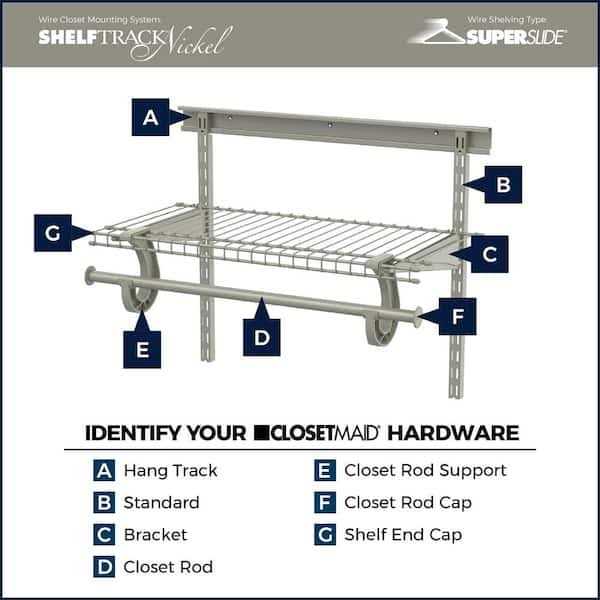 Wire Closet Mounting System
SHELFTRACK Nickel

Wire Shelving Type
SUPERSLIDE

A

B

G

C

F

E

D

IDENTIFY YOUR CLOSETMAID HARDWARE

A Hang Track
B Standard
C Bracket
D Closet Rod

E Closet Rod Support
F Closet Rod Cap
G Shelf End Cap