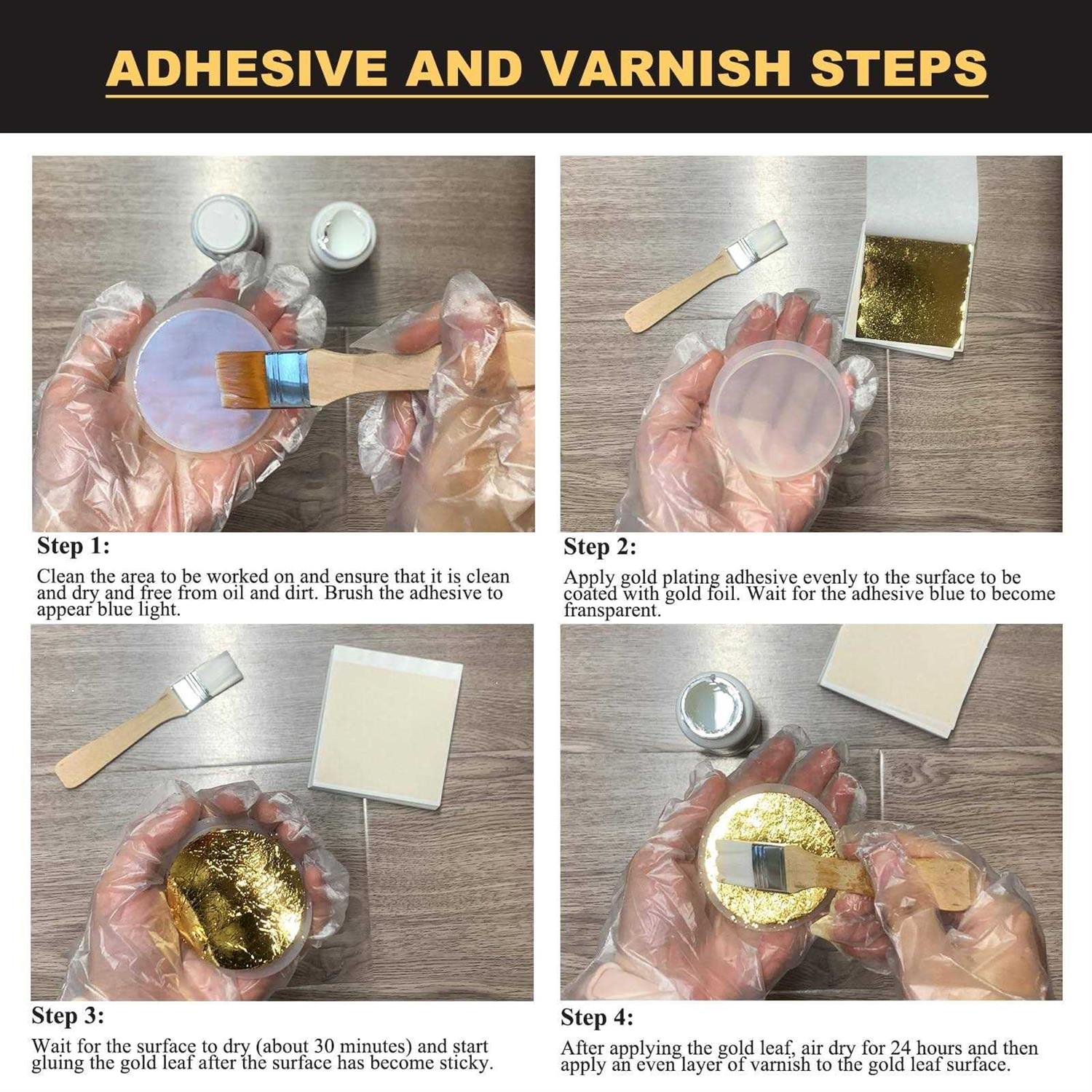 ADHESIVE AND VARNISH STEPS

Step 1:

Clean the area to be worked on and ensure that it is clean and dry and free from oil and dirt. Brush the adhesive to appear blue light.

Step 2:

Apply gold plating adhesive evenly to the surface to be coated with gold foil. Wait for the adhesive blue to become transparent.

Step 3:

Wait for the surface to dry (about 30 minutes) and start gluing the gold leaf after the surface has become sticky.

Step 4:

After applying the gold leaf, air dry for 24 hours and then apply an even layer of varnish to the gold leaf surface.