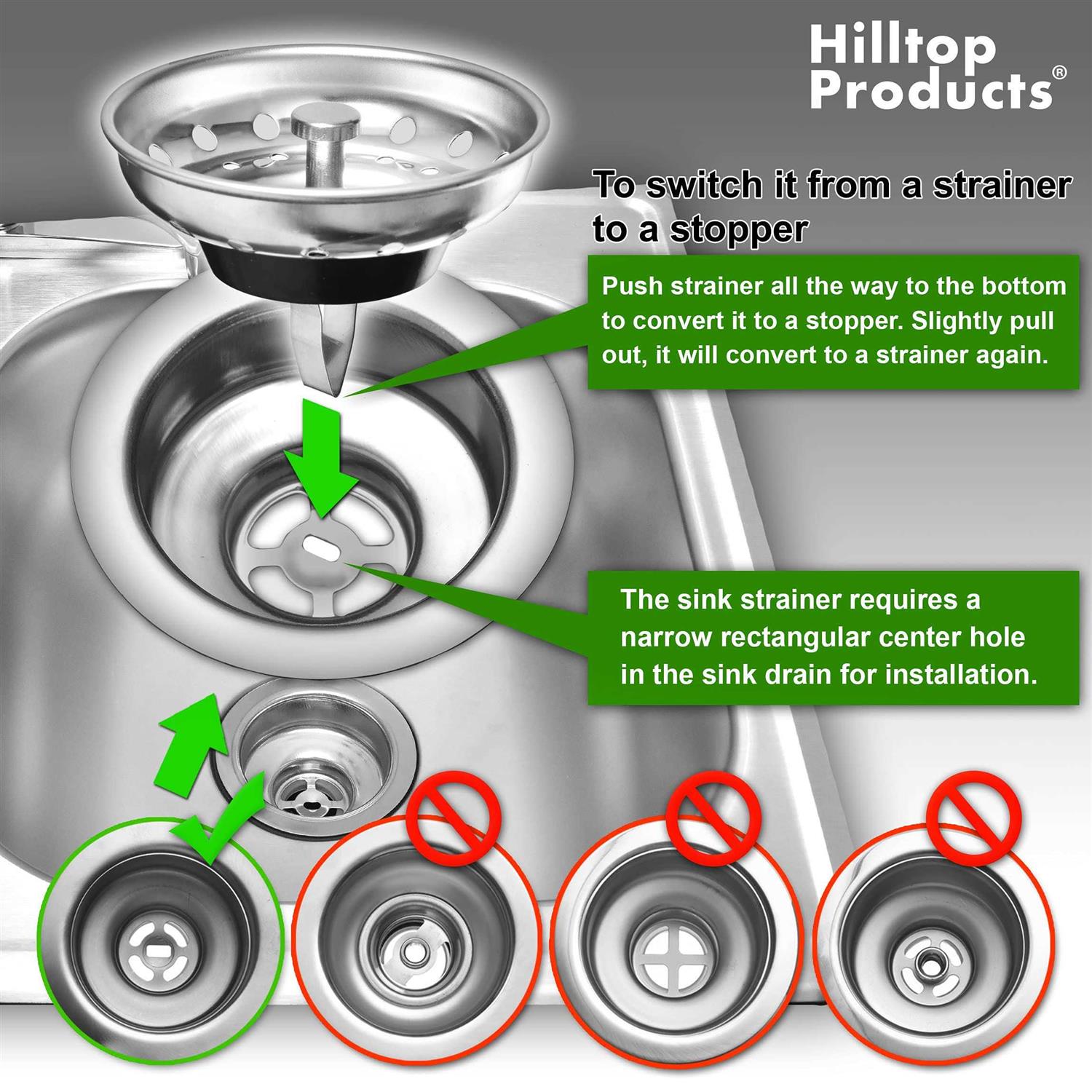 Hilltop Products®

To switch it from a strainer to a stopper

Push strainer all the way to the bottom to convert it to a stopper. Slightly pull out, it will convert to a strainer again.

The sink strainer requires a narrow rectangular center hole in the sink drain for installation.