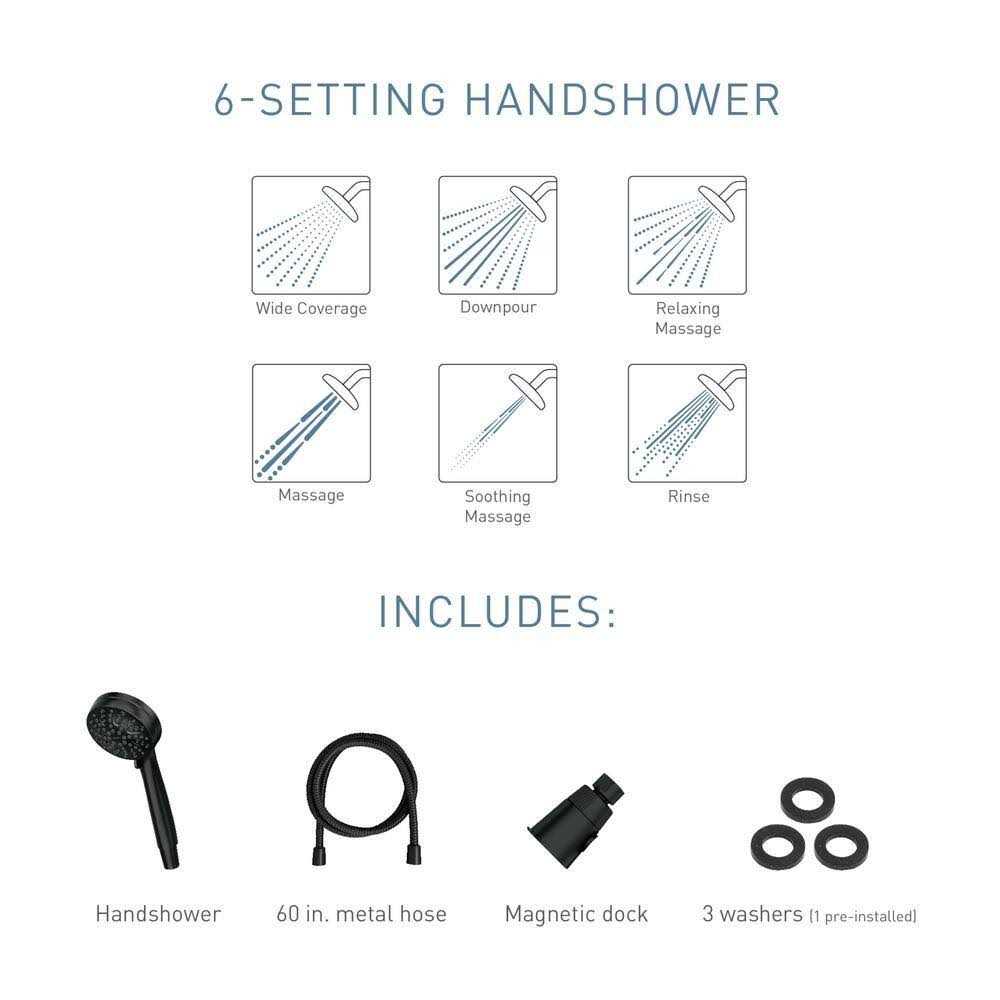 6-SETTING HANDSHOWER

Wide Coverage

Downpour

Relaxing Massage

Massage

Soothing Massage

Rinse

INCLUDES:

Handshower

60 in. metal hose

Magnetic dock

3 washers (1 pre-installed)