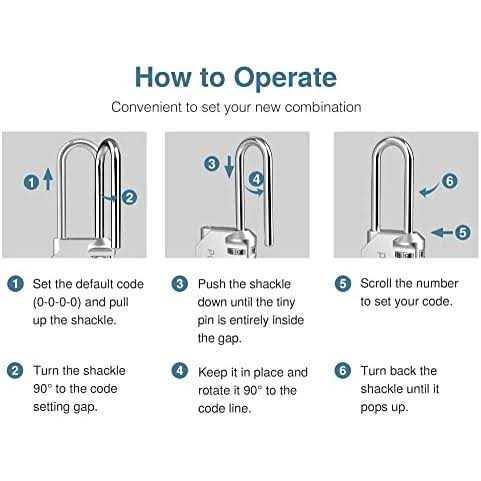 How to Operate

Convenient to set your new combination

1 2

3 4

6 5

1 Set the default code (0-0-0-0) and pull up the shackle.

2 Turn the shackle 90° to the code setting gap.

3 Push the shackle down until the tiny pin is entirely inside the gap.

4 Keep it in place and rotate it 90° to the code line.

5 Scroll the number to set your code.

6 Turn back the shackle until it pops up.