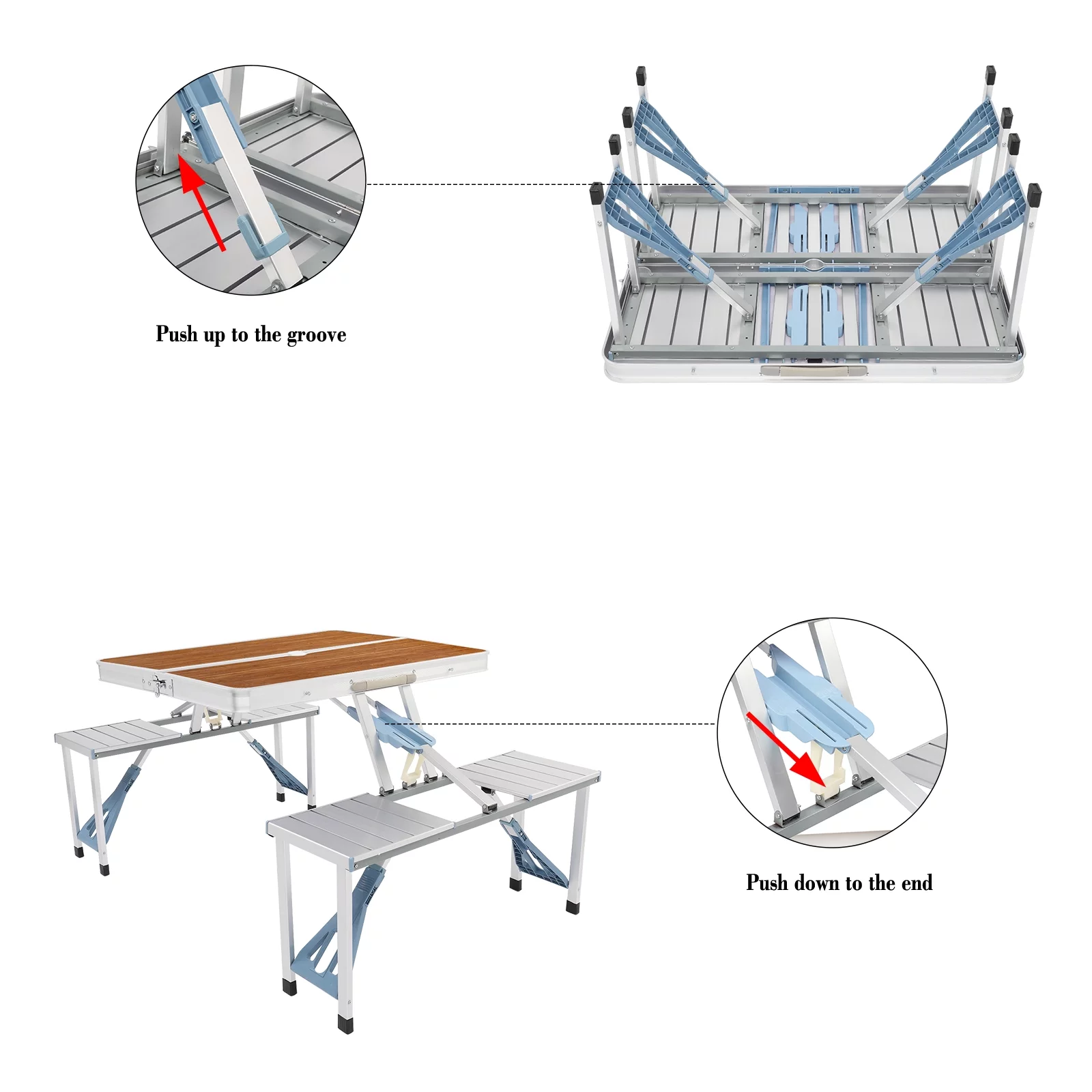 Push up to the groove

Push down to the end