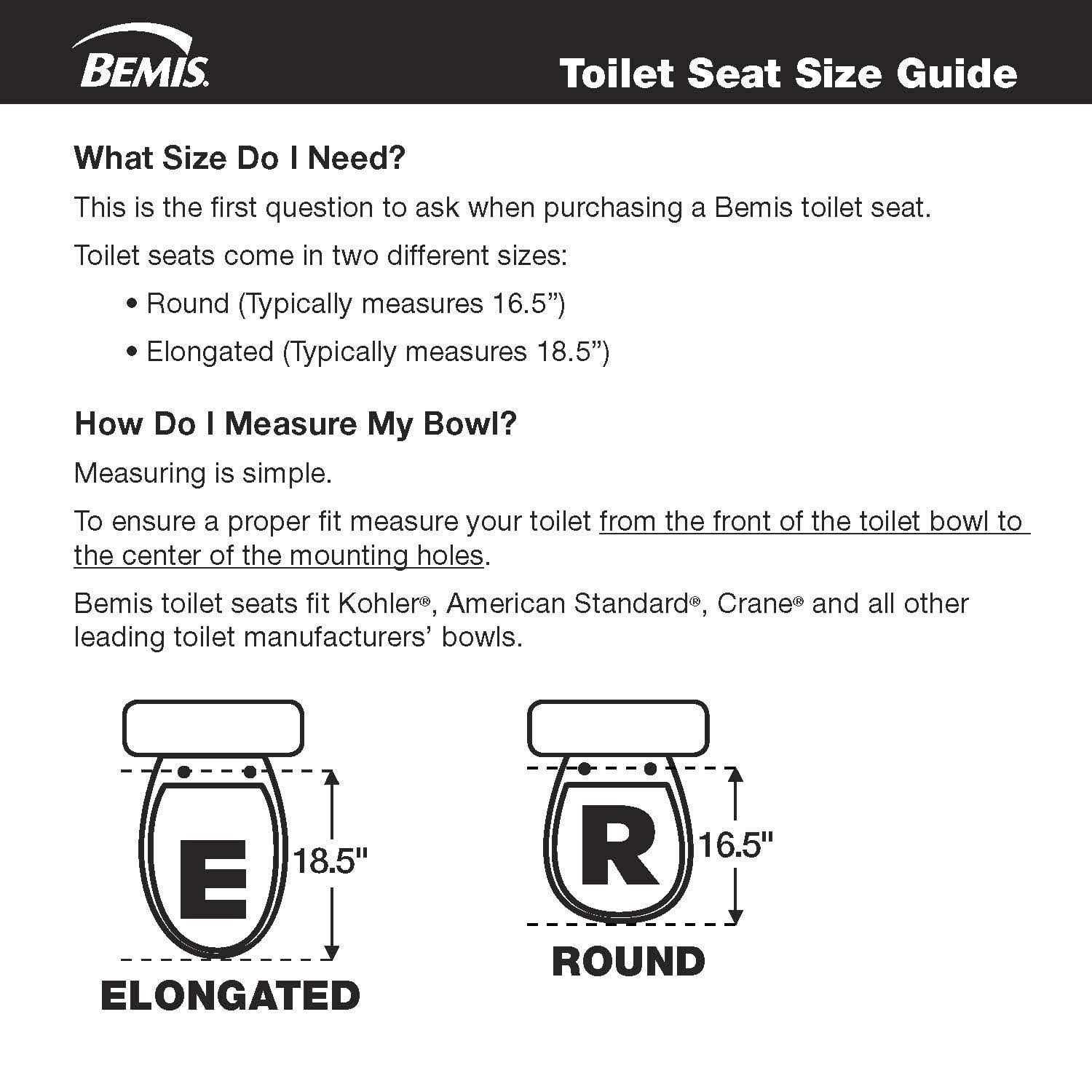 BEMIS.

Toilet Seat Size Guide

What Size Do I Need?

This is the first question to ask when purchasing a Bemis toilet seat.

Toilet seats come in two different sizes:

• Round (Typically measures 16.5”)

• Elongated (Typically measures 18.5”)

How Do I Measure My Bowl?

Measuring is simple.

To ensure a proper fit measure your toilet from the front of the toilet bowl to the center of the mounting holes.

Bemis toilet seats fit Kohler®, American Standard®, Crane® and all other leading toilet manufacturers’ bowls.

E

18.5"

ELONGATED

R

16.5"

ROUND