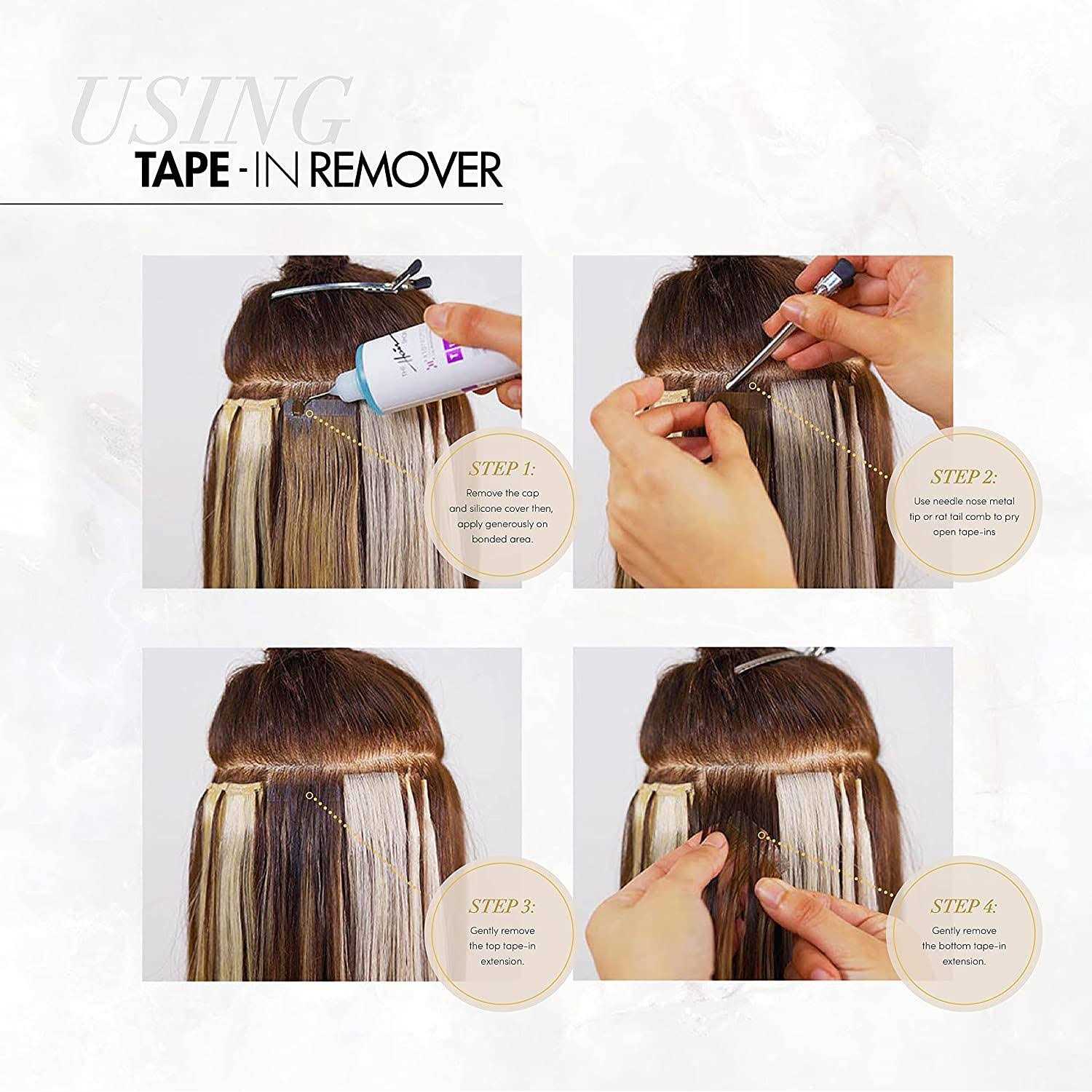 USING
TAPE - IN REMOVER

STEP 1:
Remove the cap and silicone cover then, apply generously on bonded area.

STEP 2:
Use needle nose metal tip or rat tail comb to pry open tape-ins

STEP 3:
Gently remove the top tape-in extension.

STEP 4:
Gently remove the bottom tape-in extension.