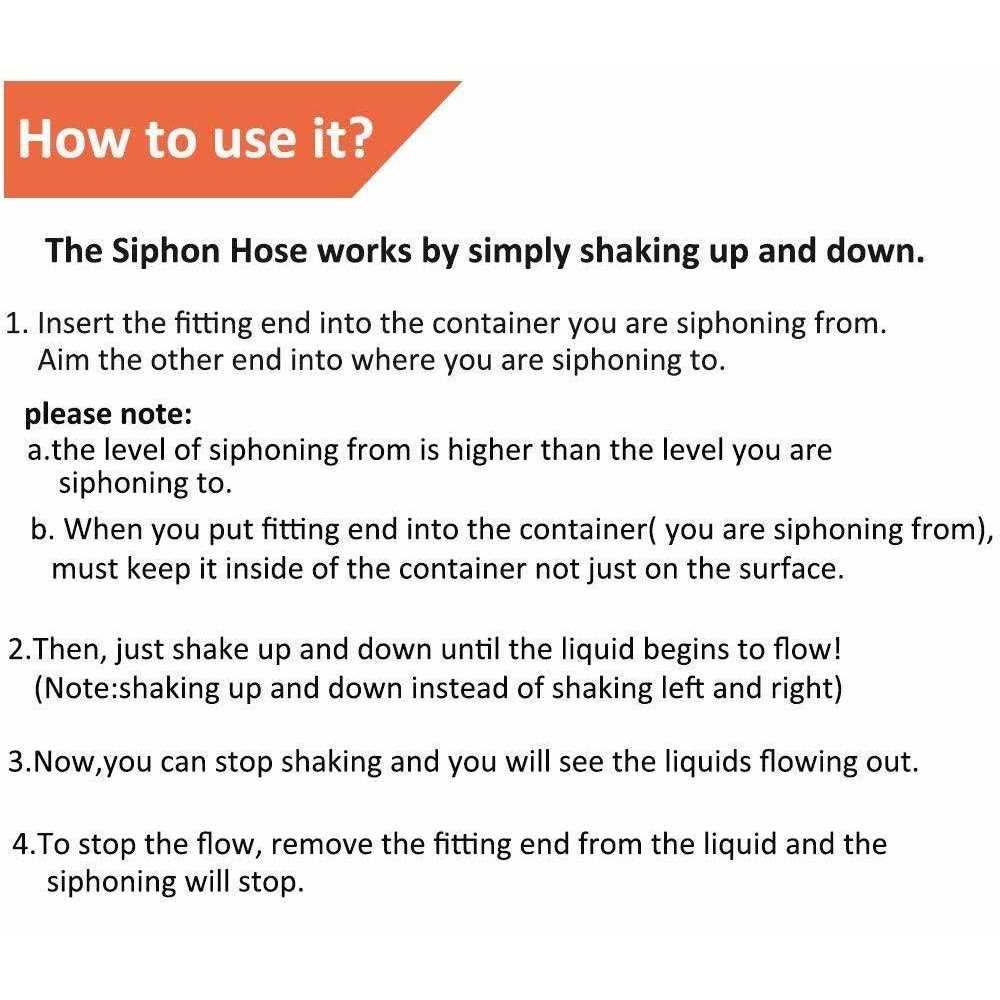 How to use it?

The Siphon Hose works by simply shaking up and down.

1. Insert the fitting end into the container you are siphoning from. Aim the other end into where you are siphoning to.

please note:
a.the level of siphoning from is higher than the level you are siphoning to.
b. When you put fitting end into the container( you are siphoning from), must keep it inside of the container not just on the surface.

2.Then, just shake up and down until the liquid begins to flow! (Note:shaking up and down instead of shaking left and right)

3.Now,you can stop shaking and you will see the liquids flowing out.

4.To stop the flow, remove the fitting end from the liquid and the siphoning will stop.