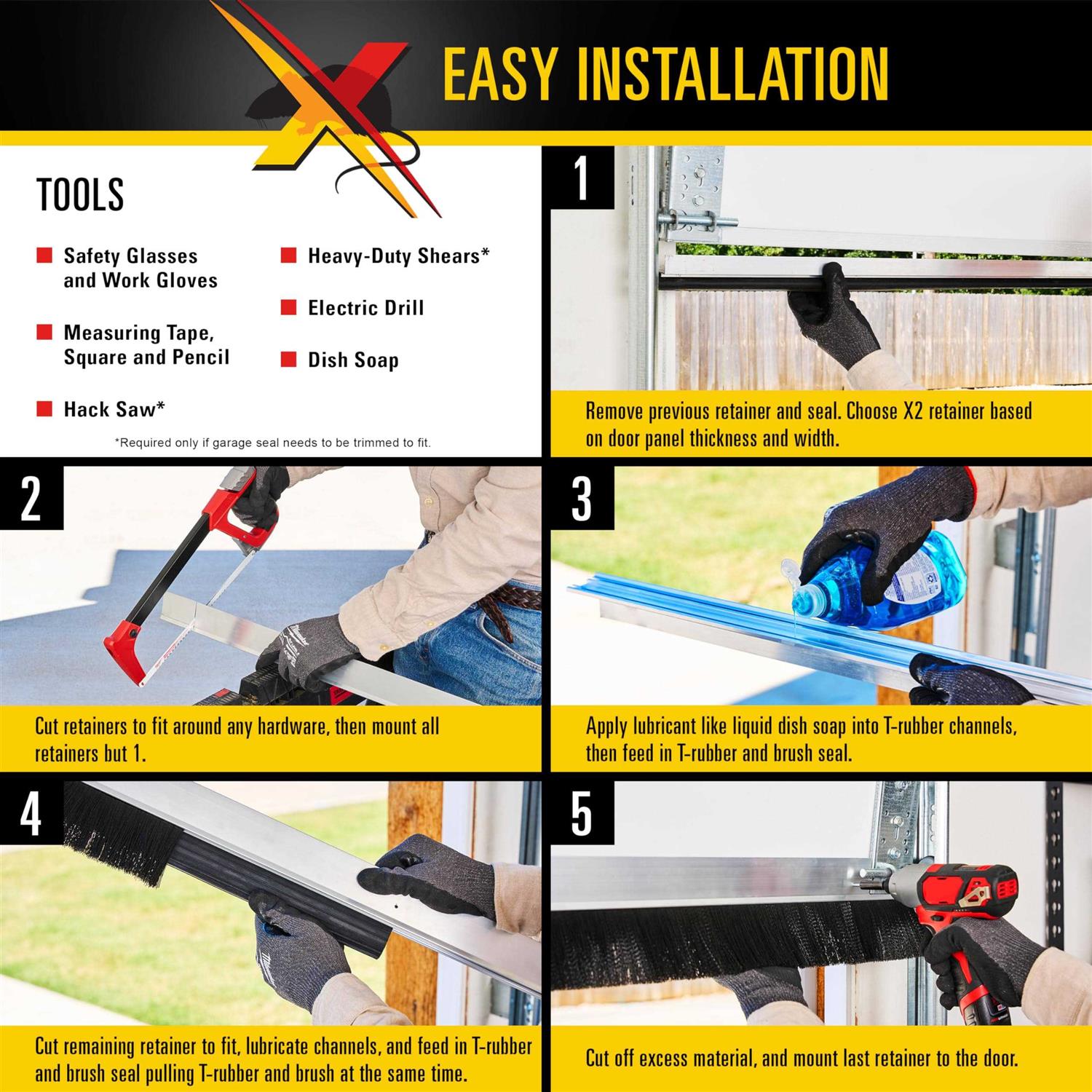 EASY INSTALLATION

TOOLS

Safety Glasses and Work Gloves

Measuring Tape, Square and Pencil

Hack Saw*

Heavy-Duty Shears*

Electric Drill

Dish Soap

*Required only if garage seal needs to be trimmed to fit.

1

Remove previous retainer and seal. Choose X2 retainer based on door panel thickness and width.

2

Cut retainers to fit around any hardware, then mount all retainers but 1.

3

Apply lubricant like liquid dish soap into T-rubber channels, then feed in T-rubber and brush seal.

4

Cut remaining retainer to fit, lubricate channels, and feed in T-rubber and brush seal pulling T-rubber and brush at the same time.

5

Cut off excess material, and mount last retainer to the door.