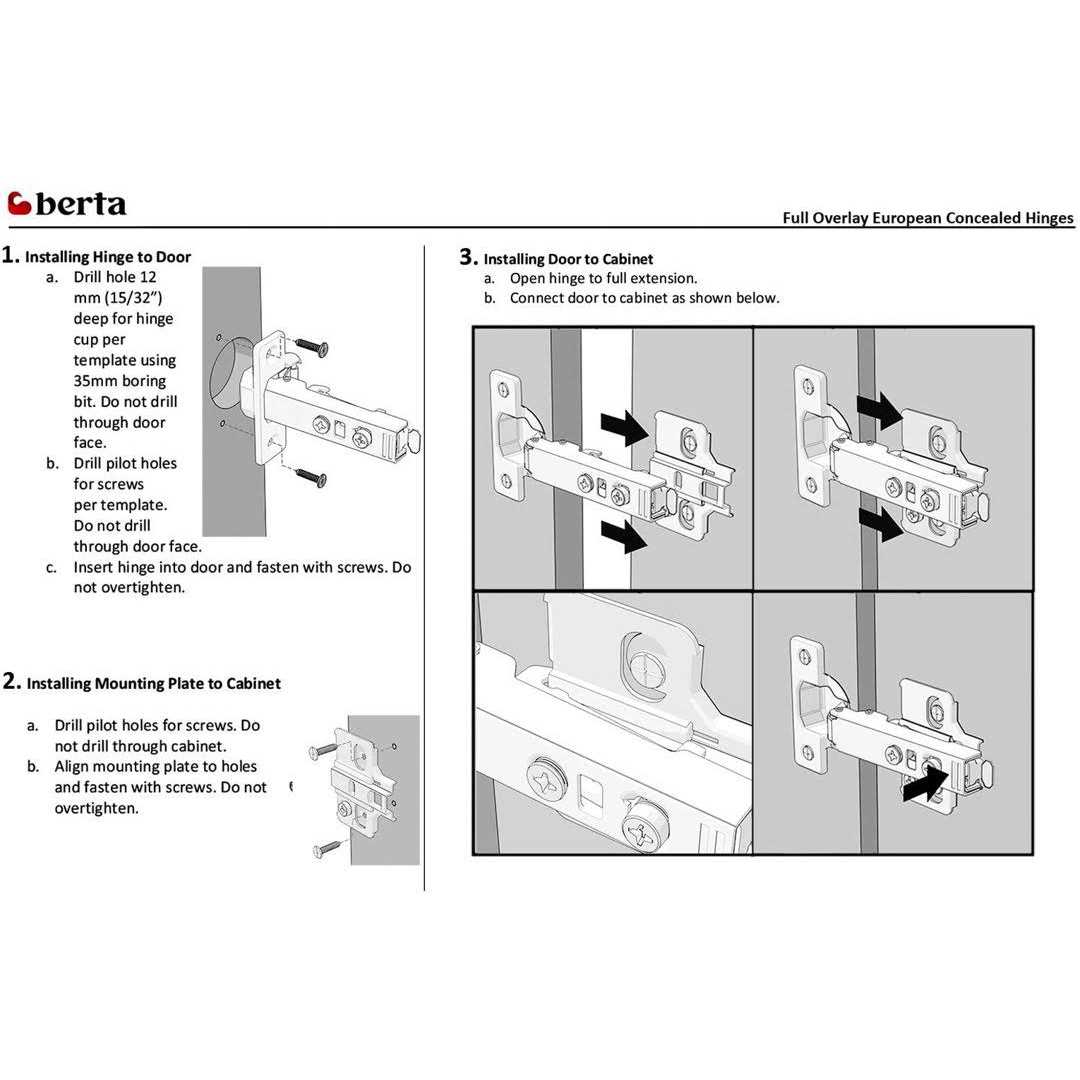 berta

Full Overlay European Concealed Hinges

1. Installing Hinge to Door
a. Drill hole 12 mm (15/32") deep for hinge cup per template using 35mm boring bit. Do not drill through door face.
b. Drill pilot holes for screws per template. Do not drill through door face.
c. Insert hinge into door and fasten with screws. Do not overtighten.

2. Installing Mounting Plate to Cabinet
a. Drill pilot holes for screws. Do not drill through cabinet.
b. Align mounting plate to holes and fasten with screws. Do not overtighten.

3. Installing Door to Cabinet
a. Open hinge to full extension.
b. Connect door to cabinet as shown below.