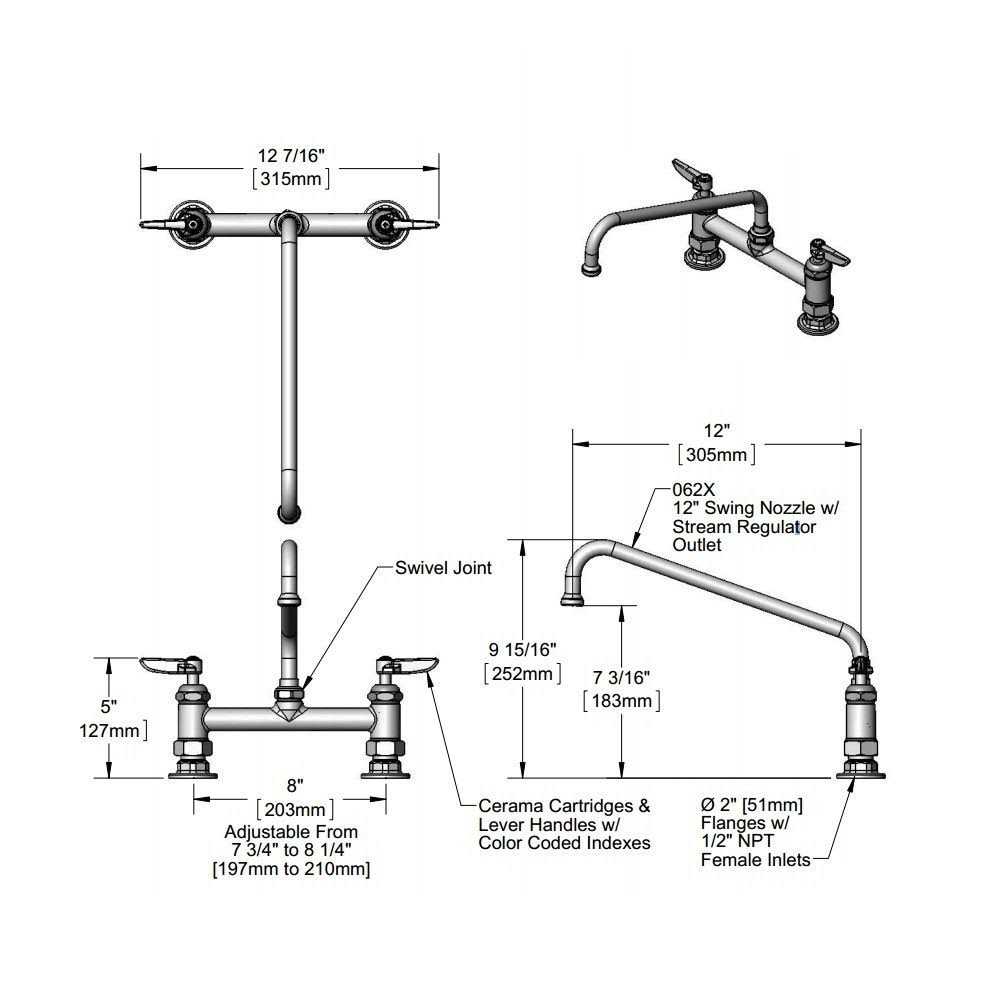 12 7/16"
[315mm]

12"
[305mm]

062X
12" Swing Nozzle w/
Stream Regulator
Outlet

Swivel Joint

9 15/16"
[252mm]

7 3/16"
[183mm]

5"
127mm]

8"
[203mm]
Adjustable From
7 3/4" to 8 1/4"
[197mm to 210mm]

Cerama Cartridges &
Lever Handles w/
Color Coded Indexes

Ø 2" [51mm]
Flanges w/
1/2" NPT
Female Inlets