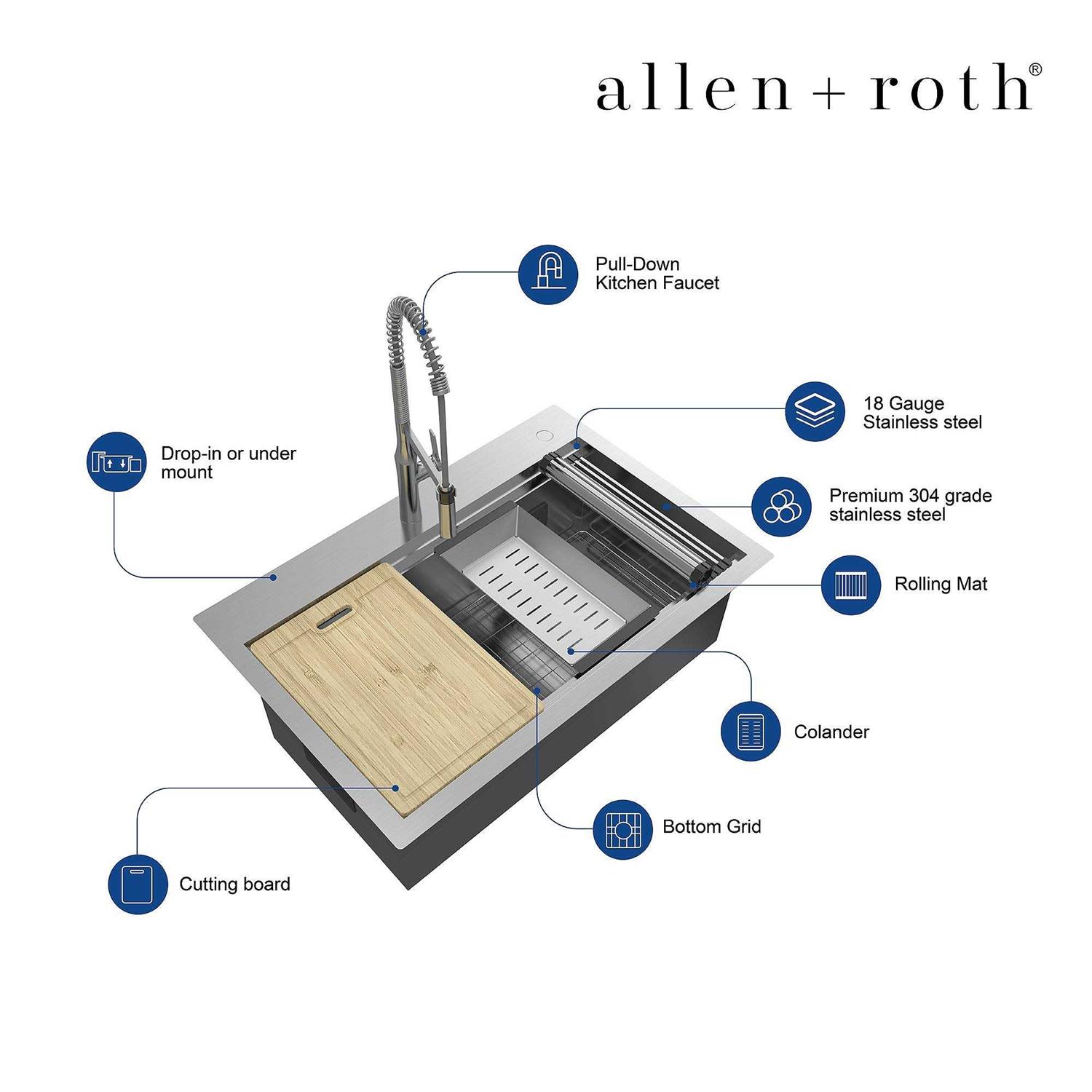 allen + roth®

Pull-Down Kitchen Faucet

18 Gauge Stainless steel

Drop-in or under mount

Premium 304 grade stainless steel

Rolling Mat

Colander

Bottom Grid

Cutting board