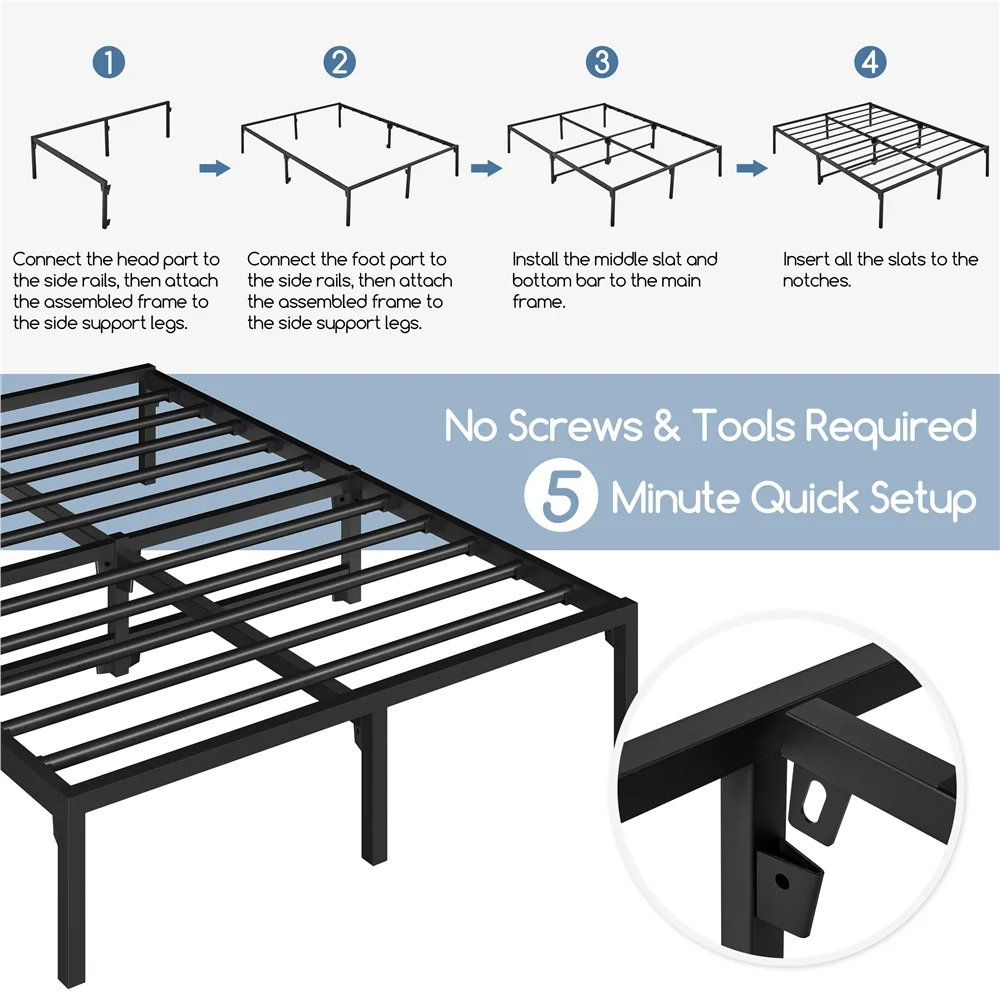 1

Connect the head part to the side rails, then attach the assembled frame to the side support legs.

2

Connect the foot part to the side rails, then attach the assembled frame to the side support legs.

3

Install the middle slat and bottom bar to the main frame.

4

Insert all the slats to the notches.

No Screws & Tools Required

5 Minute Quick Setup