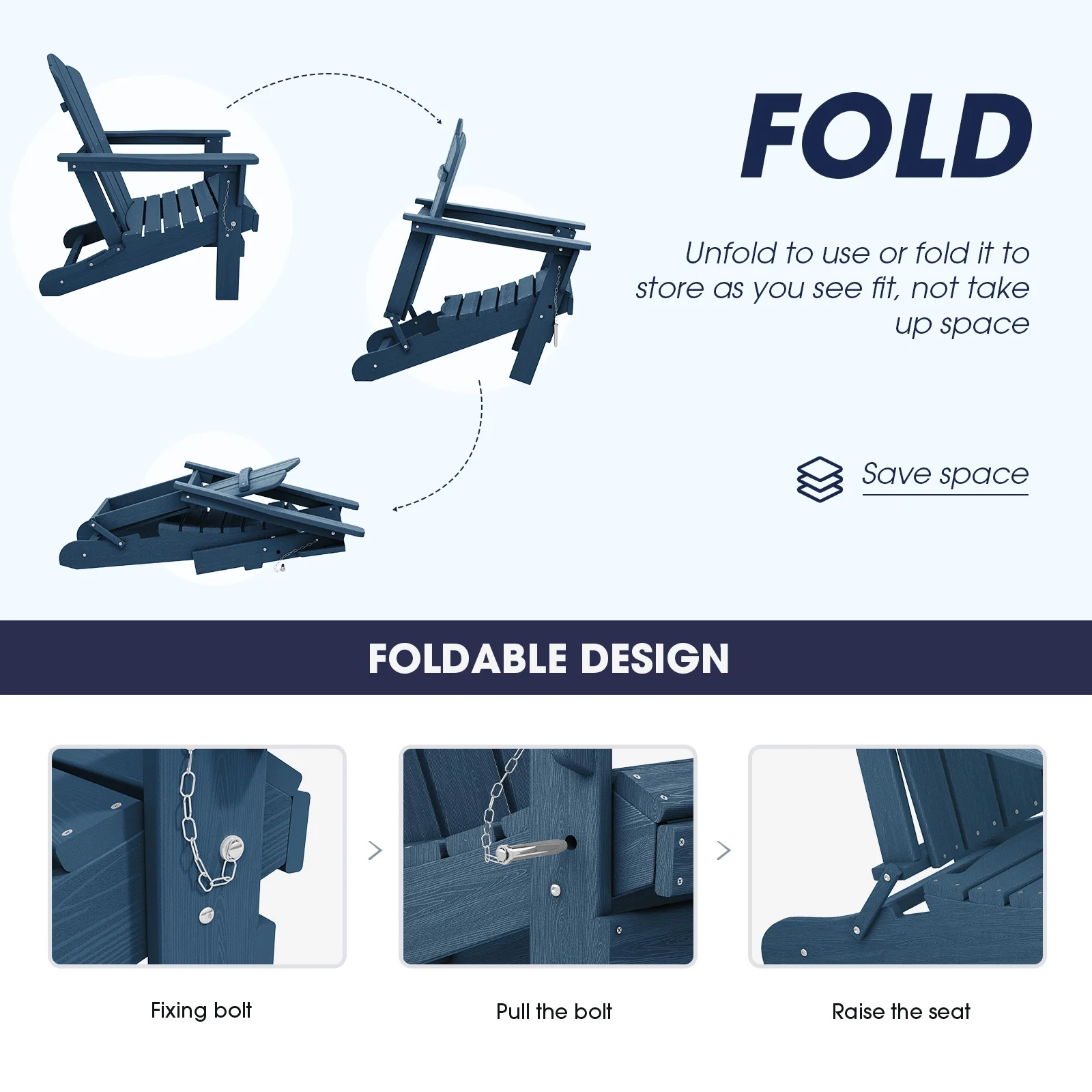 FOLD

Unfold to use or fold it to store as you see fit, not take up space

Save space

FOLDABLE DESIGN

Fixing bolt

Pull the bolt

Raise the seat