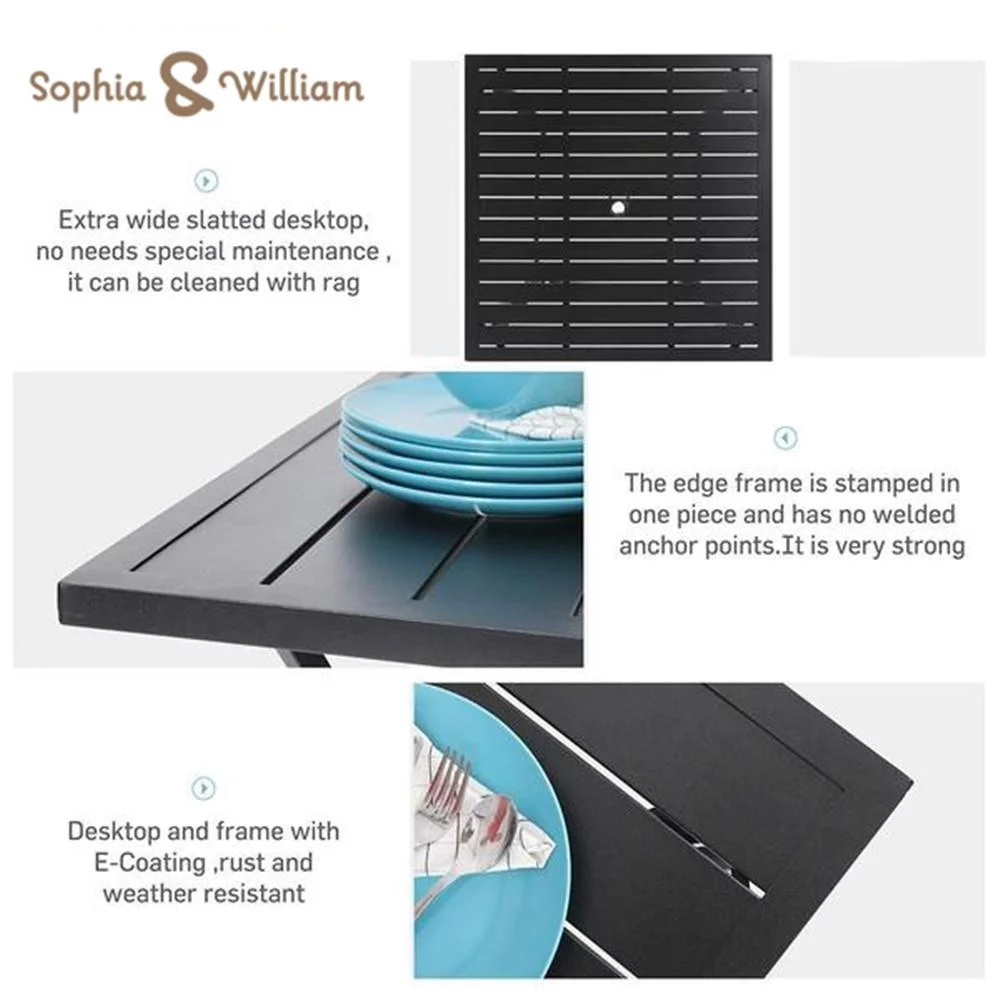 Sophia & William

Extra wide slatted desktop, no needs special maintenance , it can be cleaned with rag

The edge frame is stamped in one piece and has no welded anchor points.It is very strong

Desktop and frame with E-Coating ,rust and weather resistant