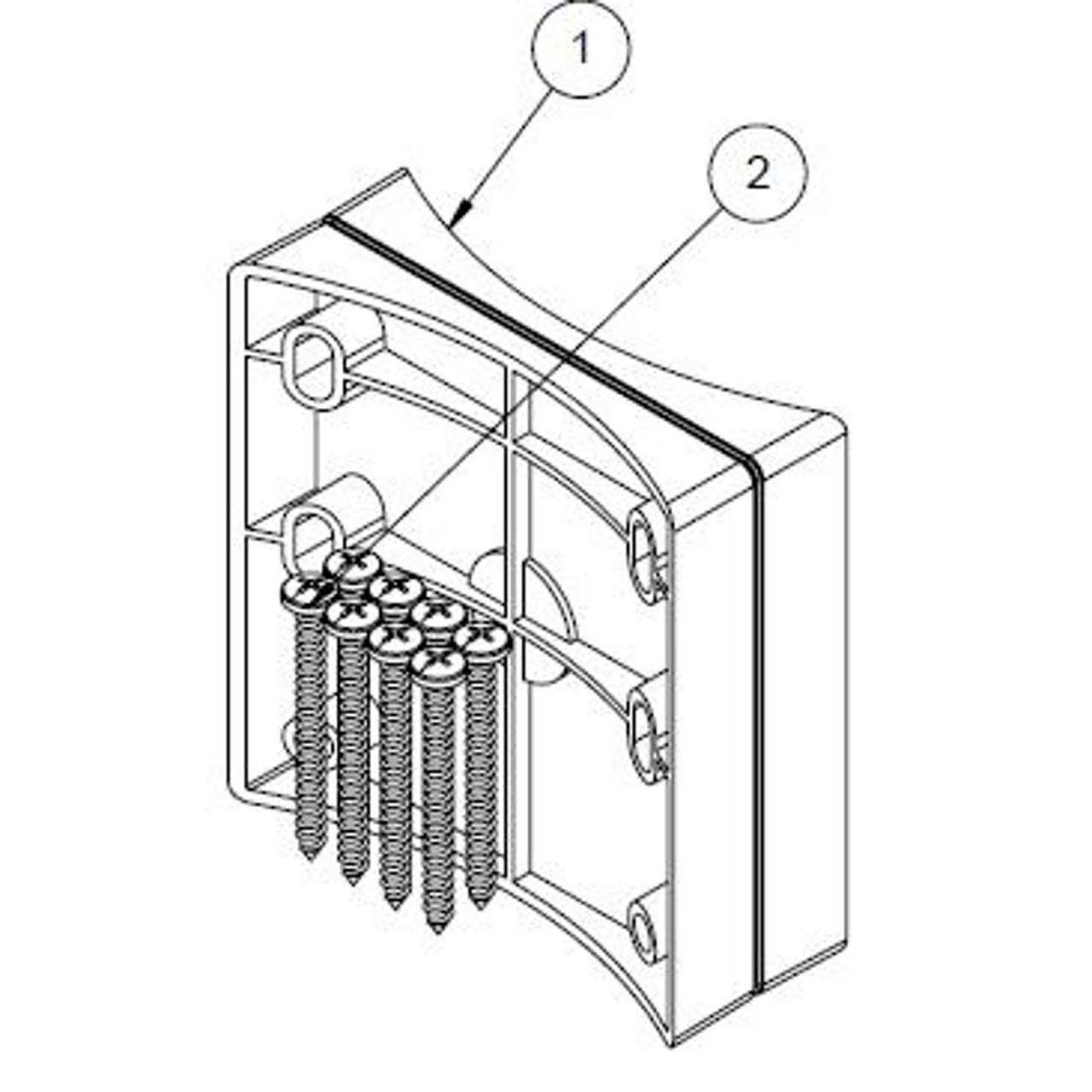 1

2