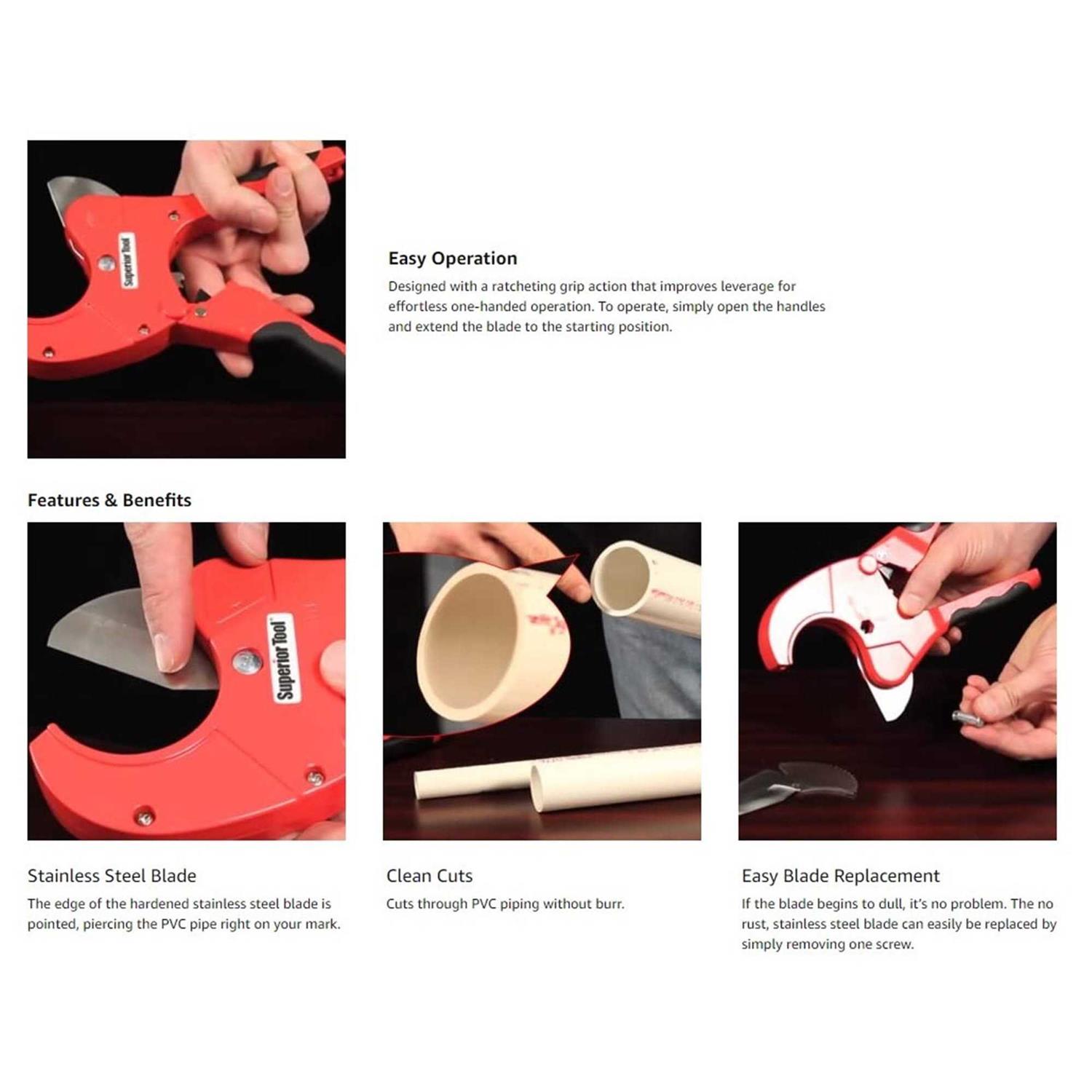 Superior Tool

Easy Operation

Designed with a ratcheting grip action that improves leverage for effortless one-handed operation. To operate, simply open the handles and extend the blade to the starting position.

Features & Benefits

Superior Tool

Stainless Steel Blade

The edge of the hardened stainless steel blade is pointed, piercing the PVC pipe right on your mark.

Clean Cuts

Cuts through PVC piping without burr.

Easy Blade Replacement

If the blade begins to dull, it's no problem. The no rust, stainless steel blade can easily be replaced by simply removing one screw.