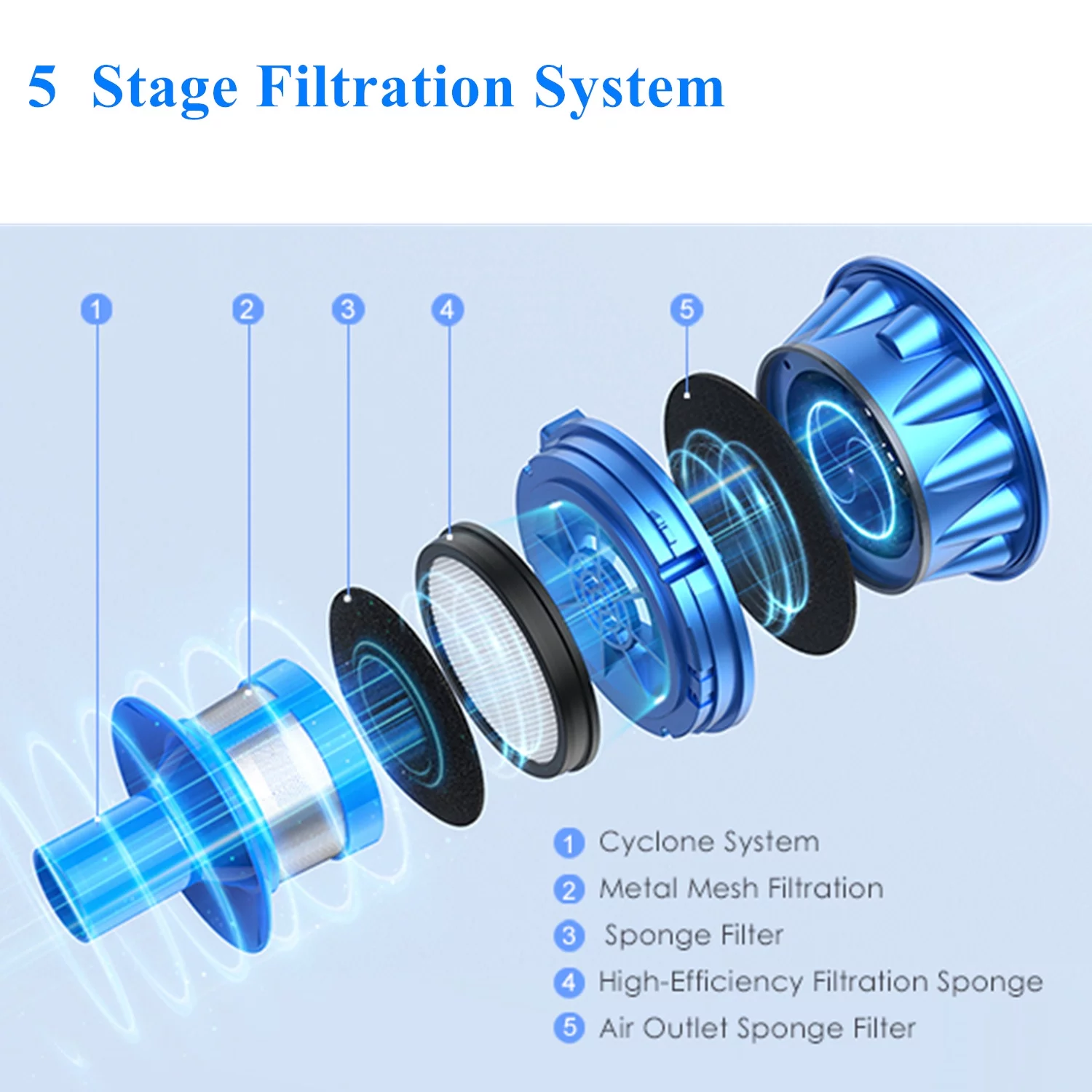 5 Stage Filtration System

1

2

3

4

5

1 Cyclone System
2 Metal Mesh Filtration
3 Sponge Filter
4 High-Efficiency Filtration Sponge
5 Air Outlet Sponge Filter