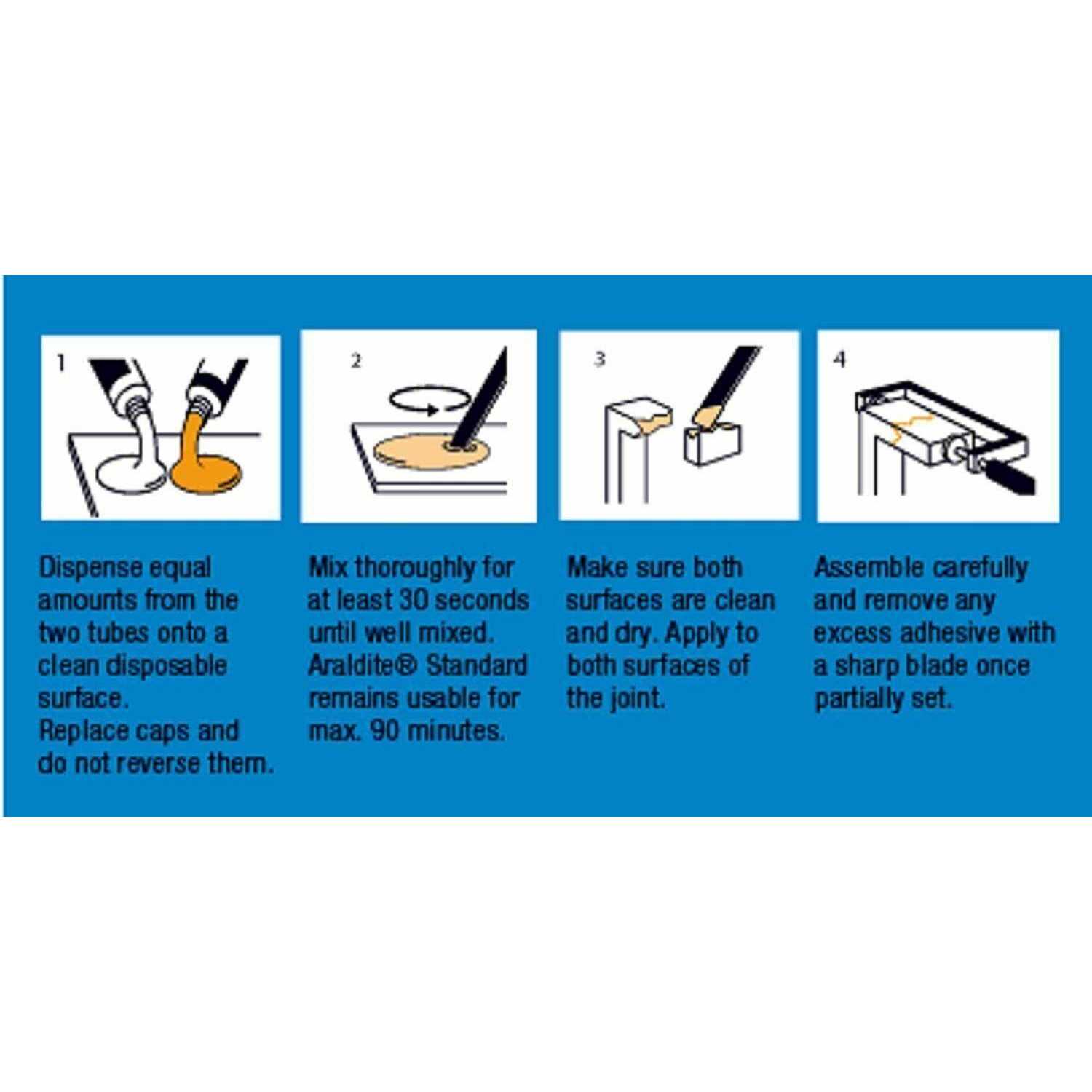 1

Dispense equal amounts from the two tubes onto a clean disposable surface.
Replace caps and do not reverse them.

2

Mix thoroughly for at least 30 seconds until well mixed. Araldite® Standard remains usable for max. 90 minutes.

3

Make sure both surfaces are clean and dry. Apply to both surfaces of the joint.

4

Assemble carefully and remove any excess adhesive with a sharp blade once partially set.