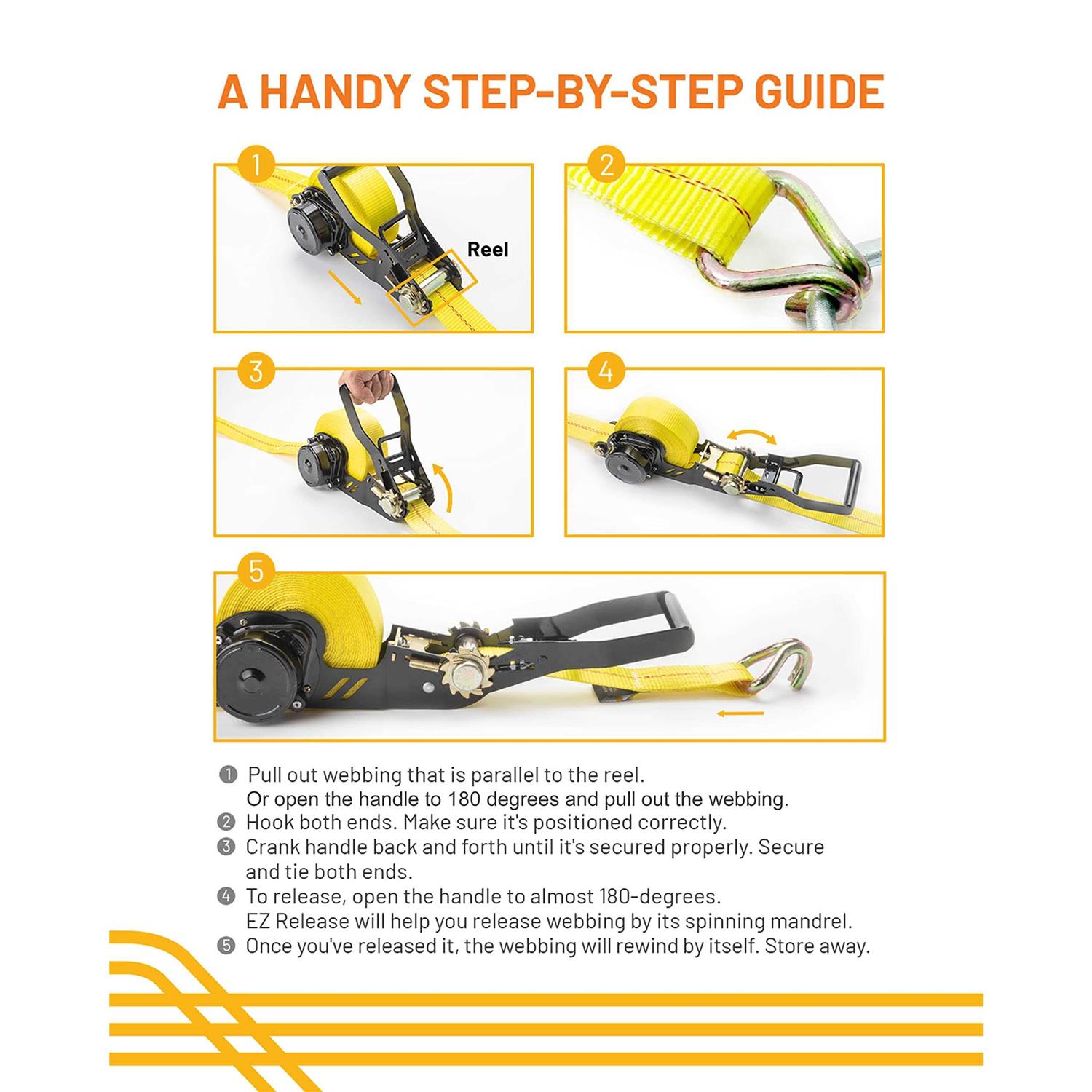 A HANDY STEP-BY-STEP GUIDE

1

Reel

2

3

4

5

❶ Pull out webbing that is parallel to the reel.
Or open the handle to 180 degrees and pull out the webbing.
❷ Hook both ends. Make sure it's positioned correctly.
❸ Crank handle back and forth until it's secured properly. Secure and tie both ends.
❹ To release, open the handle to almost 180-degrees.
EZ Release will help you release webbing by its spinning mandrel.
❺ Once you've released it, the webbing will rewind by itself. Store away.