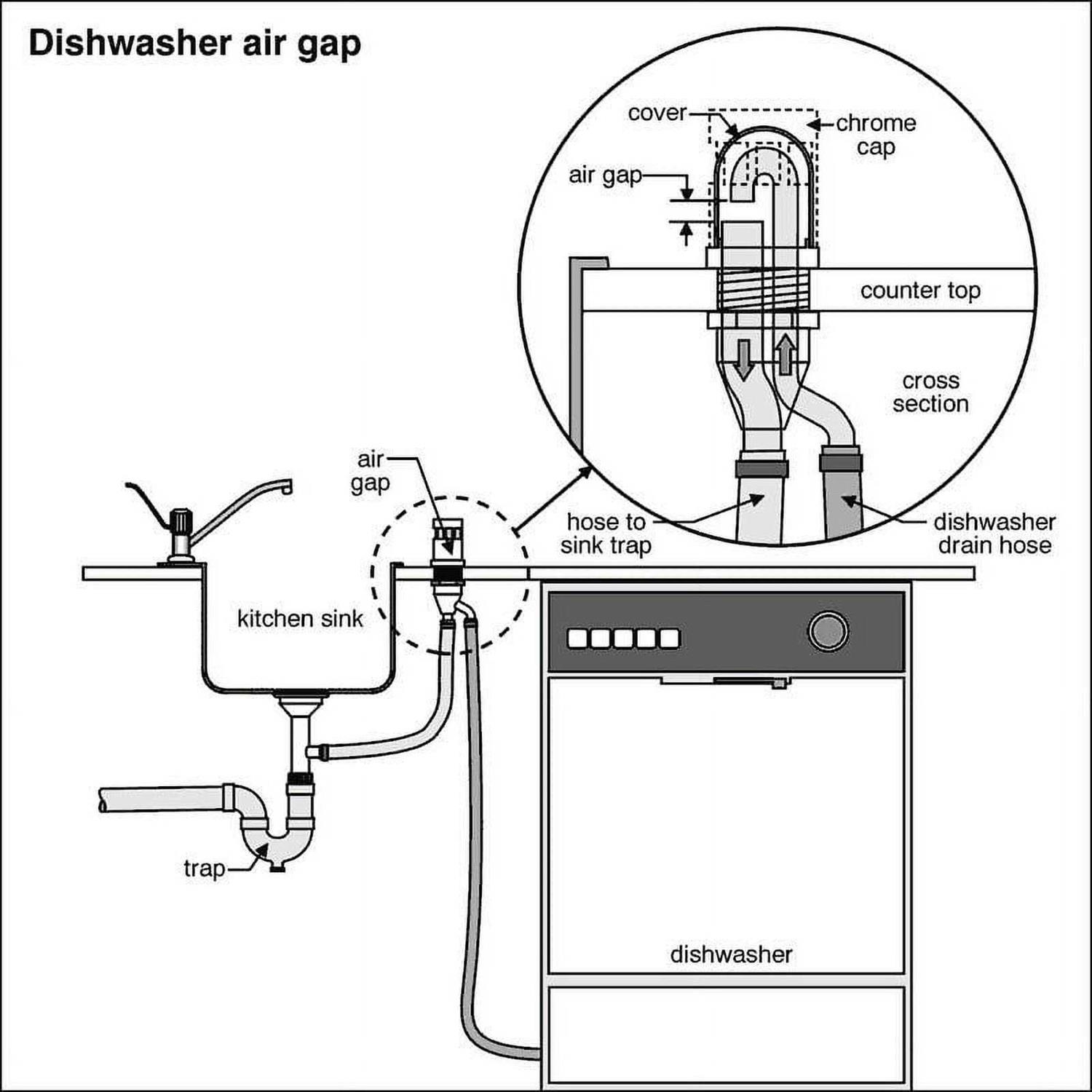 Dishwasher air gap

cover

chrome cap

air gap

counter top

cross section

hose to sink trap

dishwasher drain hose

air gap

kitchen sink

trap

dishwasher