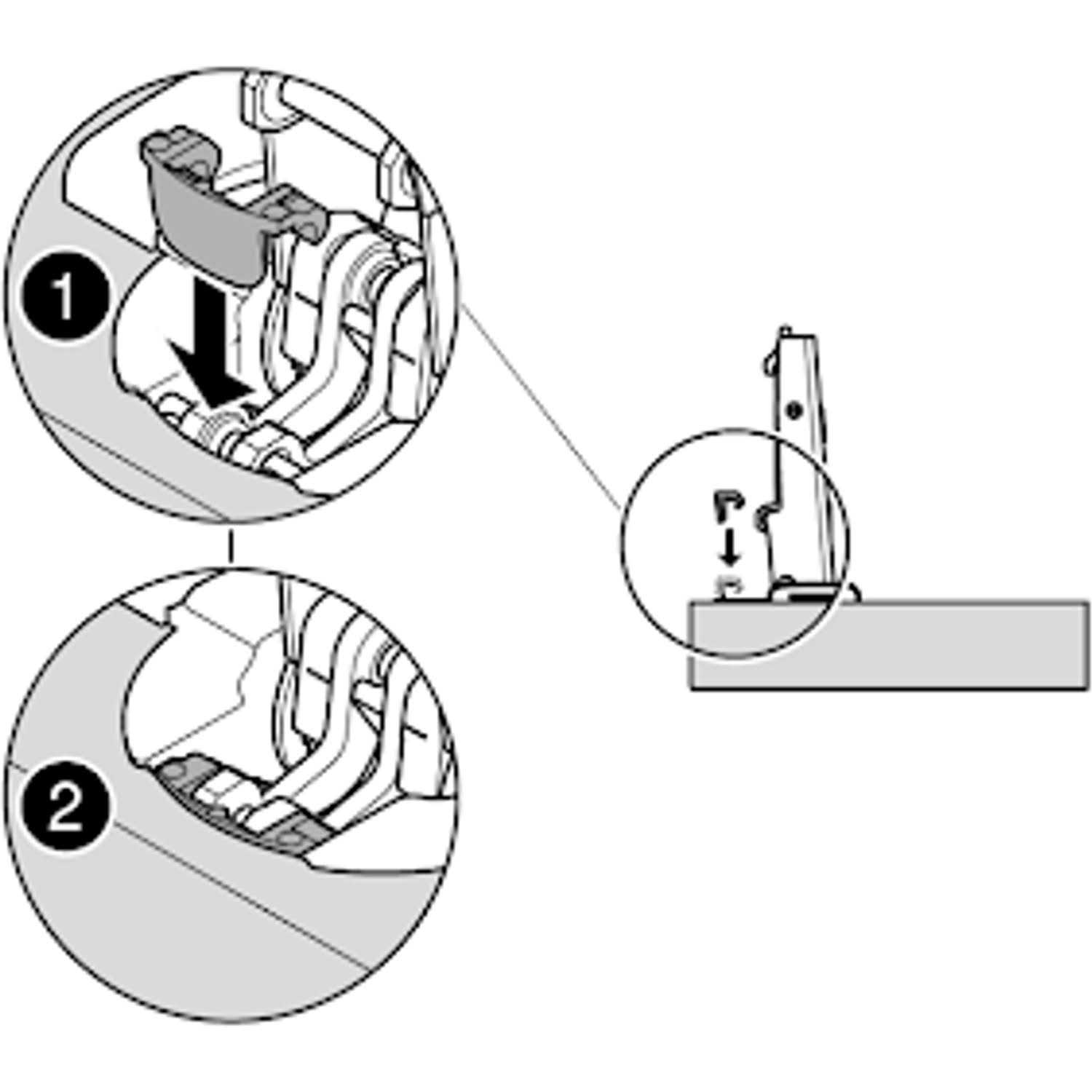 1
2