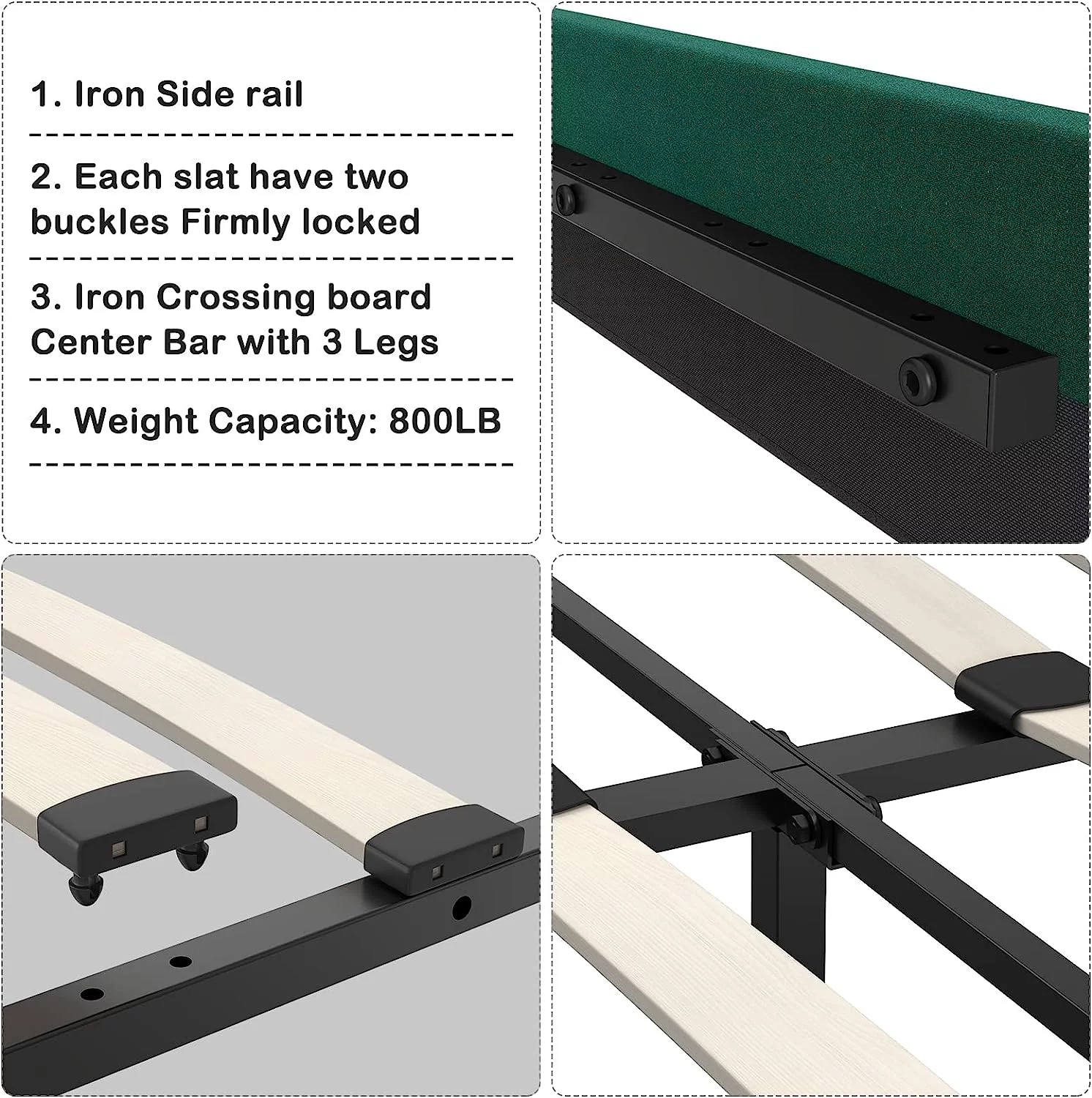 1. Iron Side rail

2. Each slat have two buckles Firmly locked

3. Iron Crossing board Center Bar with 3 Legs

4. Weight Capacity: 800LB