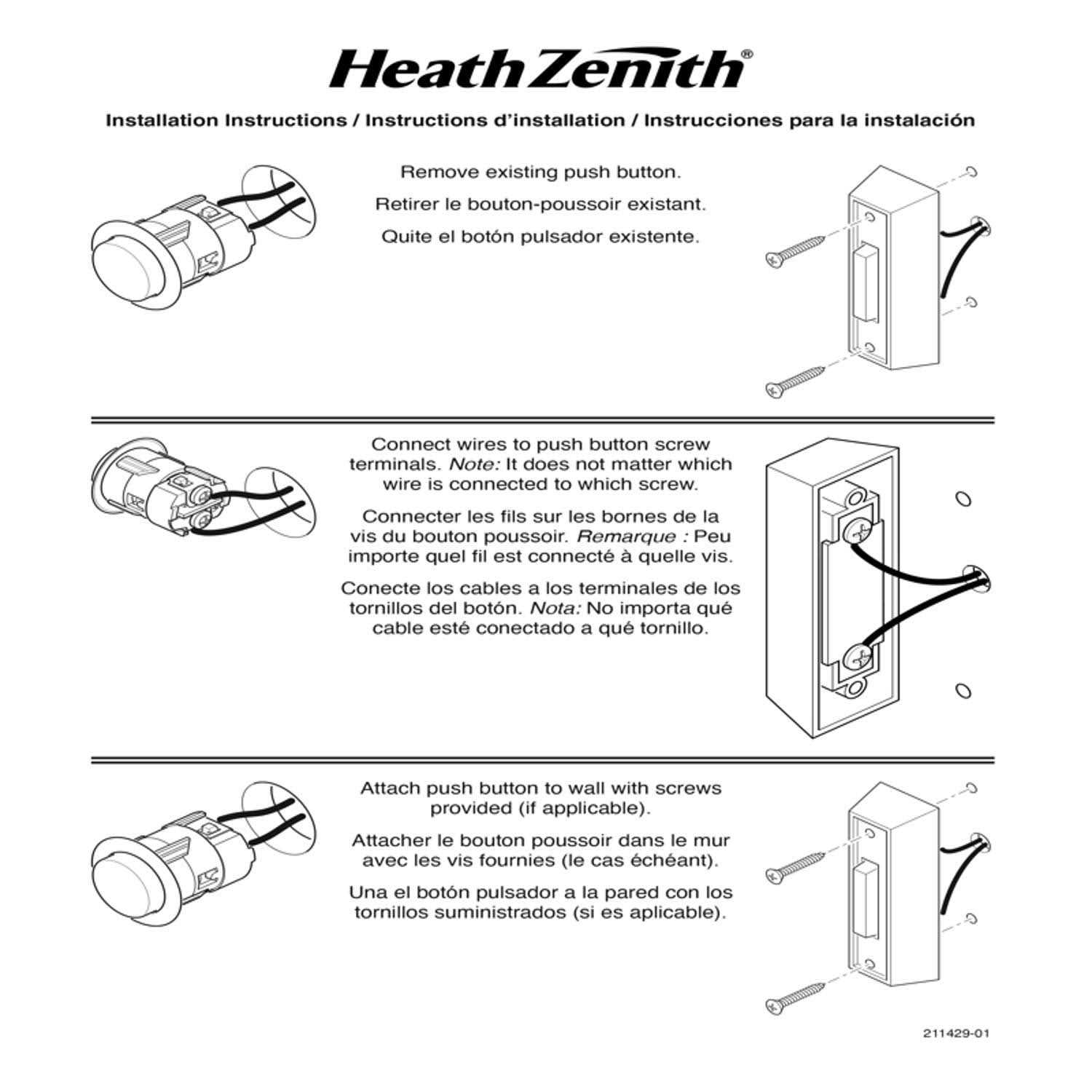 HeathZenith®

Installation Instructions / Instructions d'installation / Instrucciones para la instalación

Remove existing push button.

Retirer le bouton-poussoir existant.

Quite el botón pulsador existente.

Connect wires to push button screw terminals. Note: It does not matter which wire is connected to which screw.

Connecter les fils sur les bornes de la vis du bouton poussoir. Remarque : Peu importe quel fil est connecté à quelle vis.

Conecte los cables a los terminales de los tornillos del botón. Nota: No importa qué cable esté conectado a qué tornillo.

Attach push button to wall with screws provided (if applicable).

Attacher le bouton poussoir dans le mur avec les vis fournies (le cas échéant).

Una el botón pulsador a la pared con los tornillos suministrados (si es aplicable).

211429-01