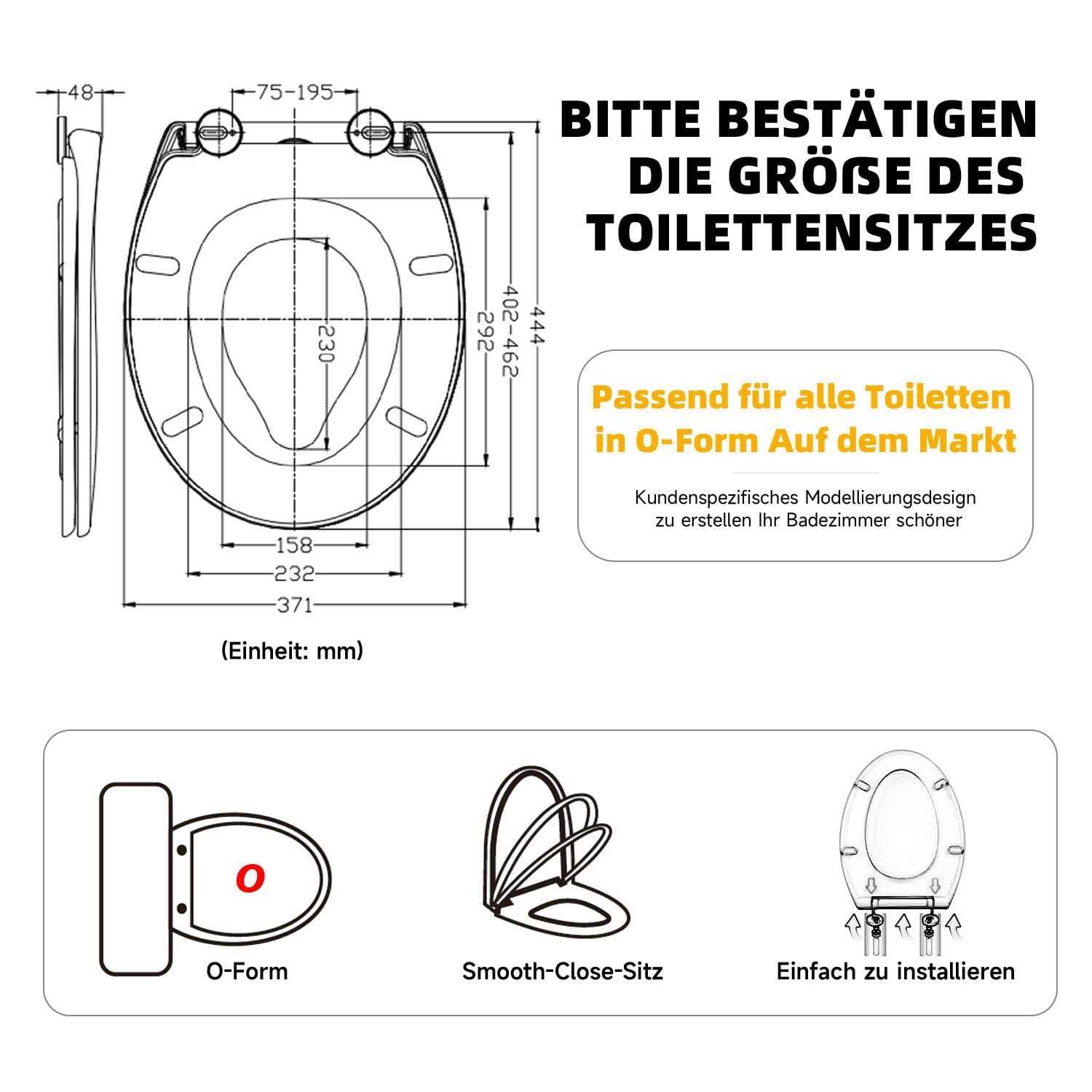 48

75-195

230

292

402-462

444

158

232

371

(Einheit: mm)

BITTE BESTÄTIGEN DIE GRÖßE DES TOILETTENSITZES

Passend für alle Toiletten in O-Form Auf dem Markt

Kundenspezifisches Modellierungsdesign zu erstellen Ihr Badezimmer schöner

O

O-Form

Smooth-Close-Sitz

Einfach zu installieren