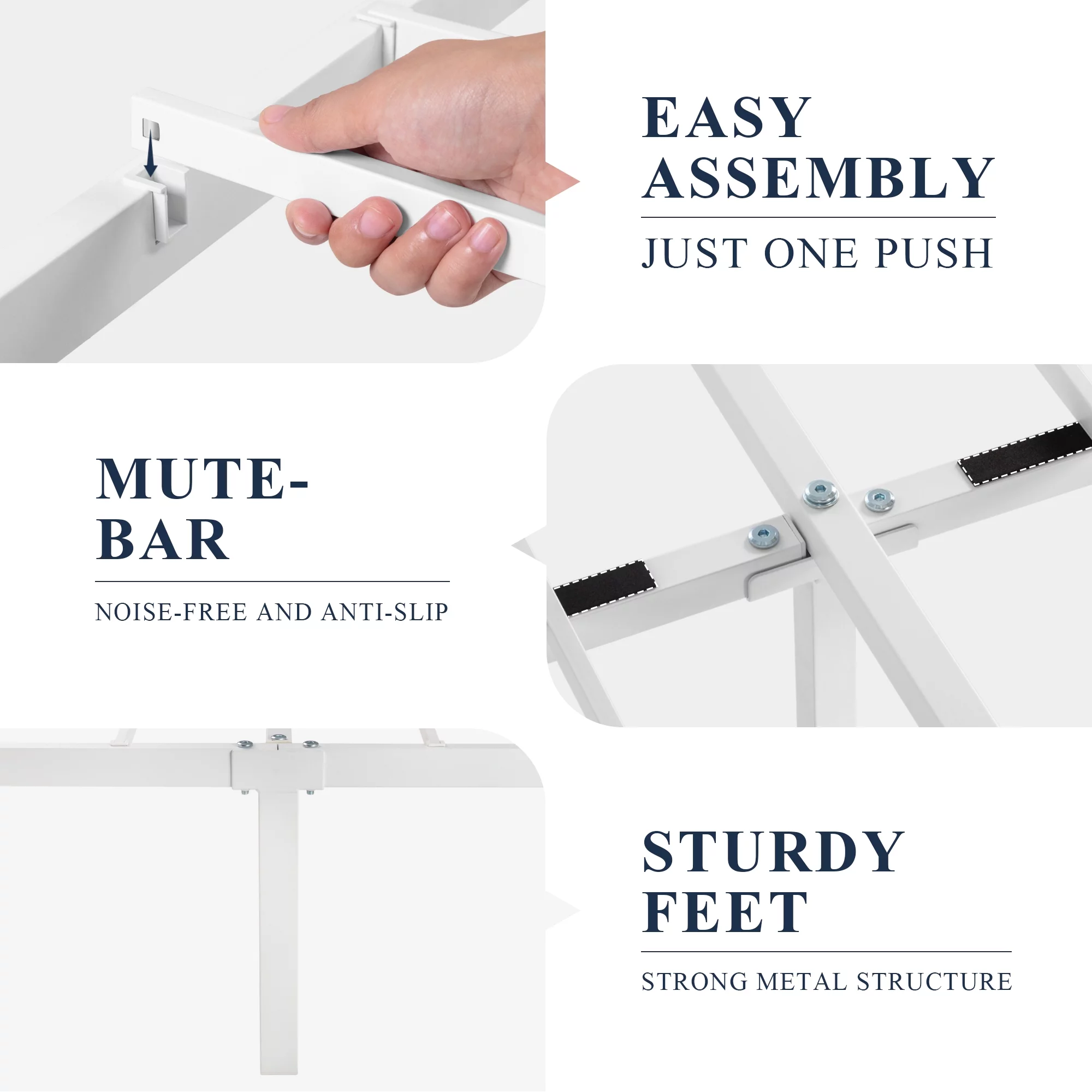 EASY ASSEMBLY

JUST ONE PUSH

MUTE-BAR

NOISE-FREE AND ANTI-SLIP

STURDY FEET

STRONG METAL STRUCTURE