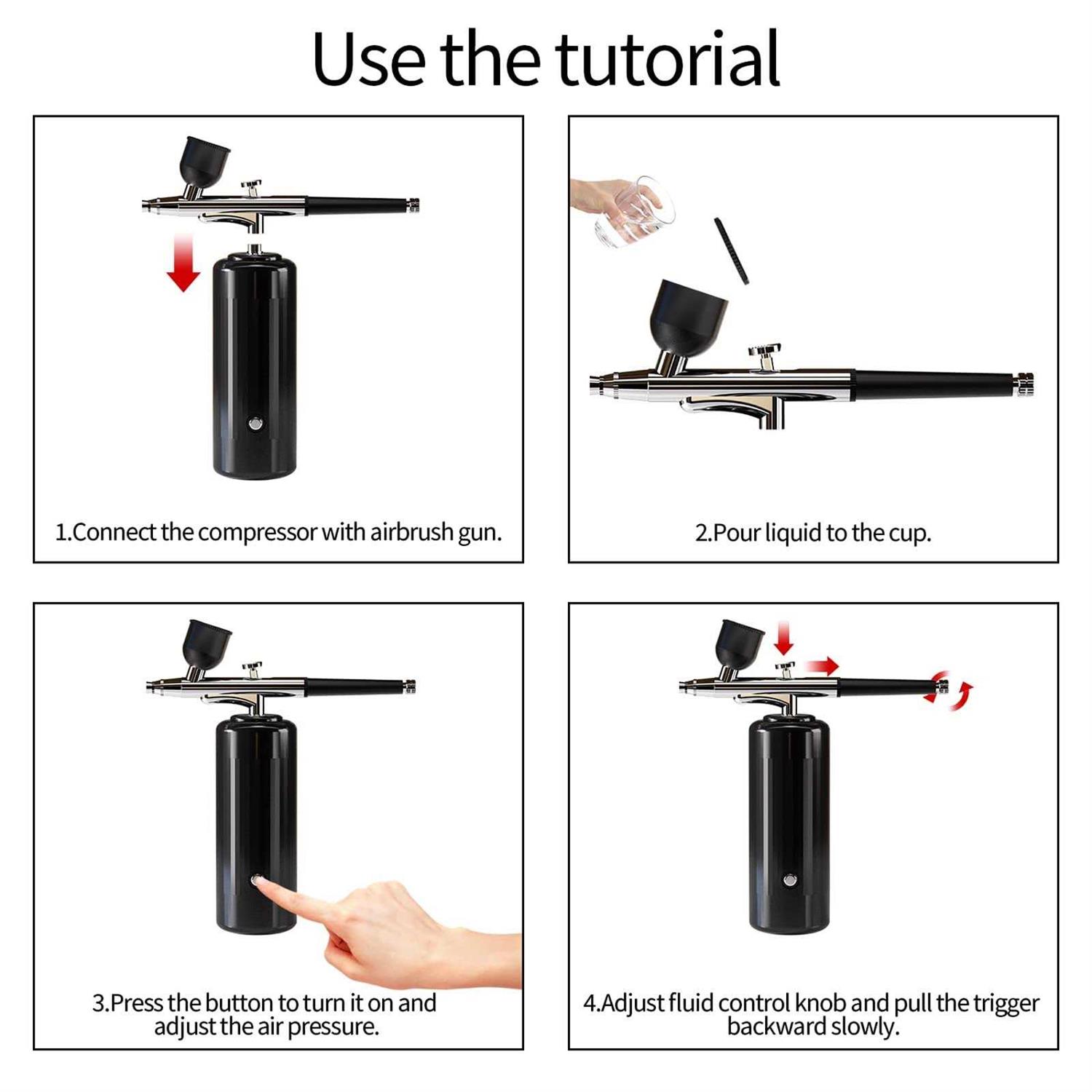 Use the tutorial

1.Connect the compressor with airbrush gun.

2.Pour liquid to the cup.

3.Press the button to turn it on and adjust the air pressure.

4.Adjust fluid control knob and pull the trigger backward slowly.