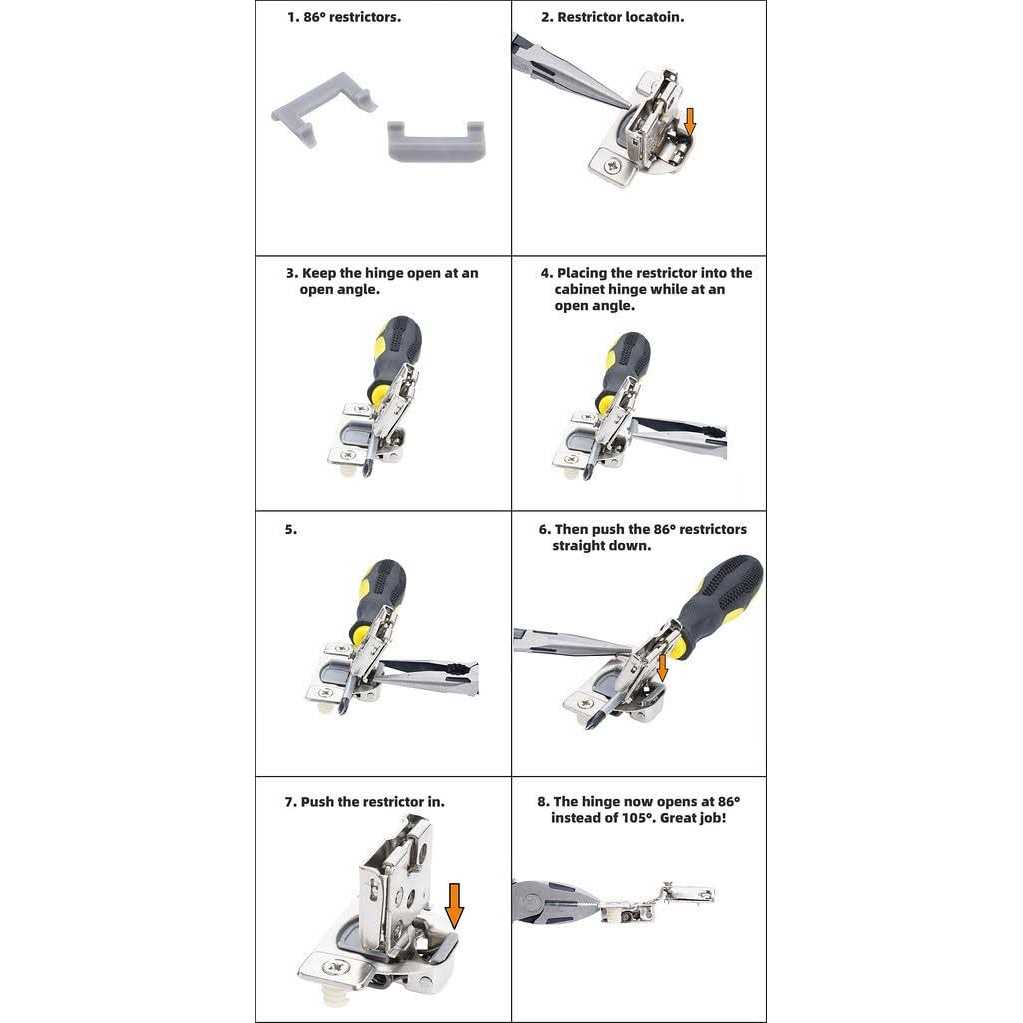 1. 86° restrictors.

2. Restrictor locatoin.

3. Keep the hinge open at an open angle.

4. Placing the restrictor into the cabinet hinge while at an open angle.

5.

6. Then push the 86° restrictors straight down.

7. Push the restrictor in.

8. The hinge now opens at 86° instead of 105°. Great job!