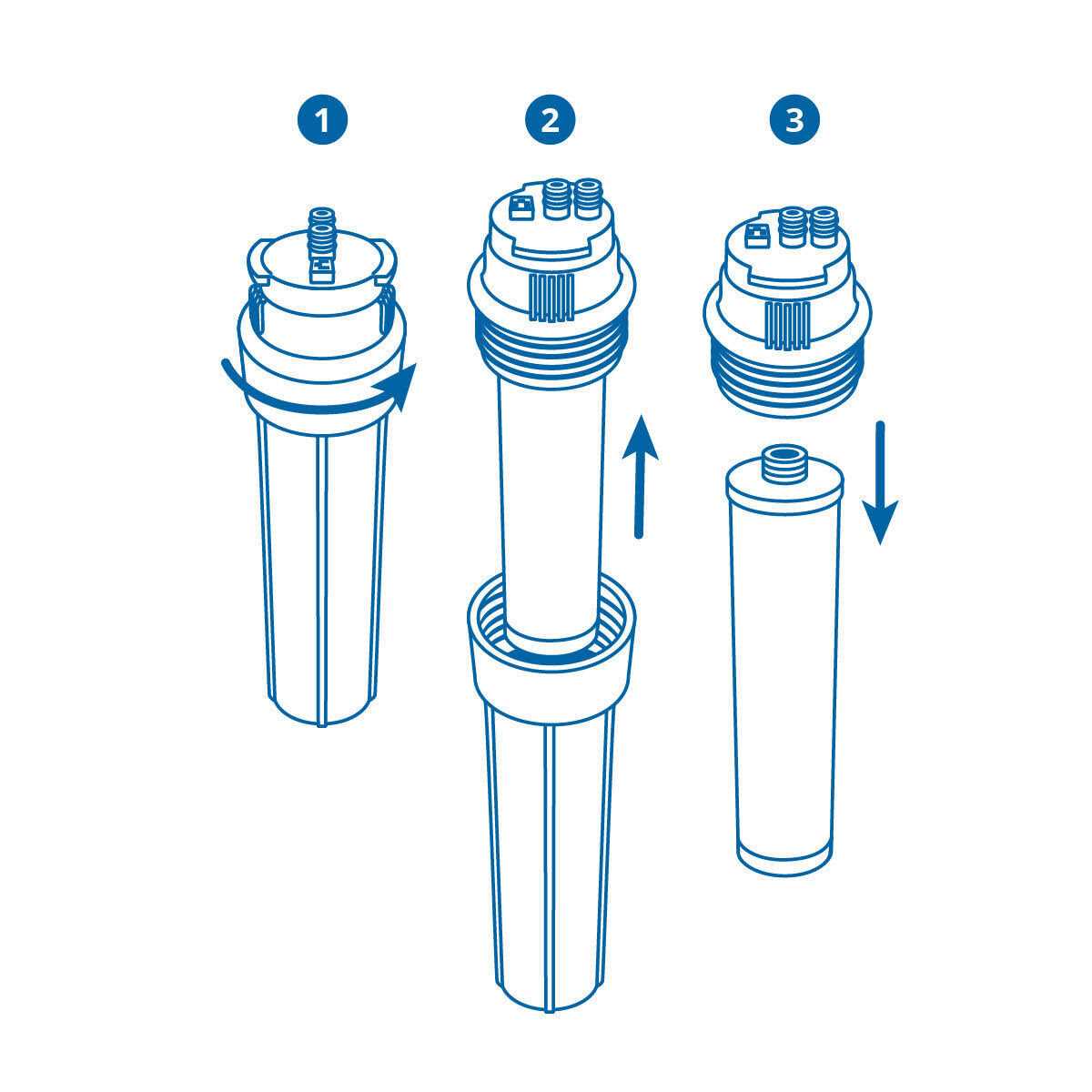 1

2

3