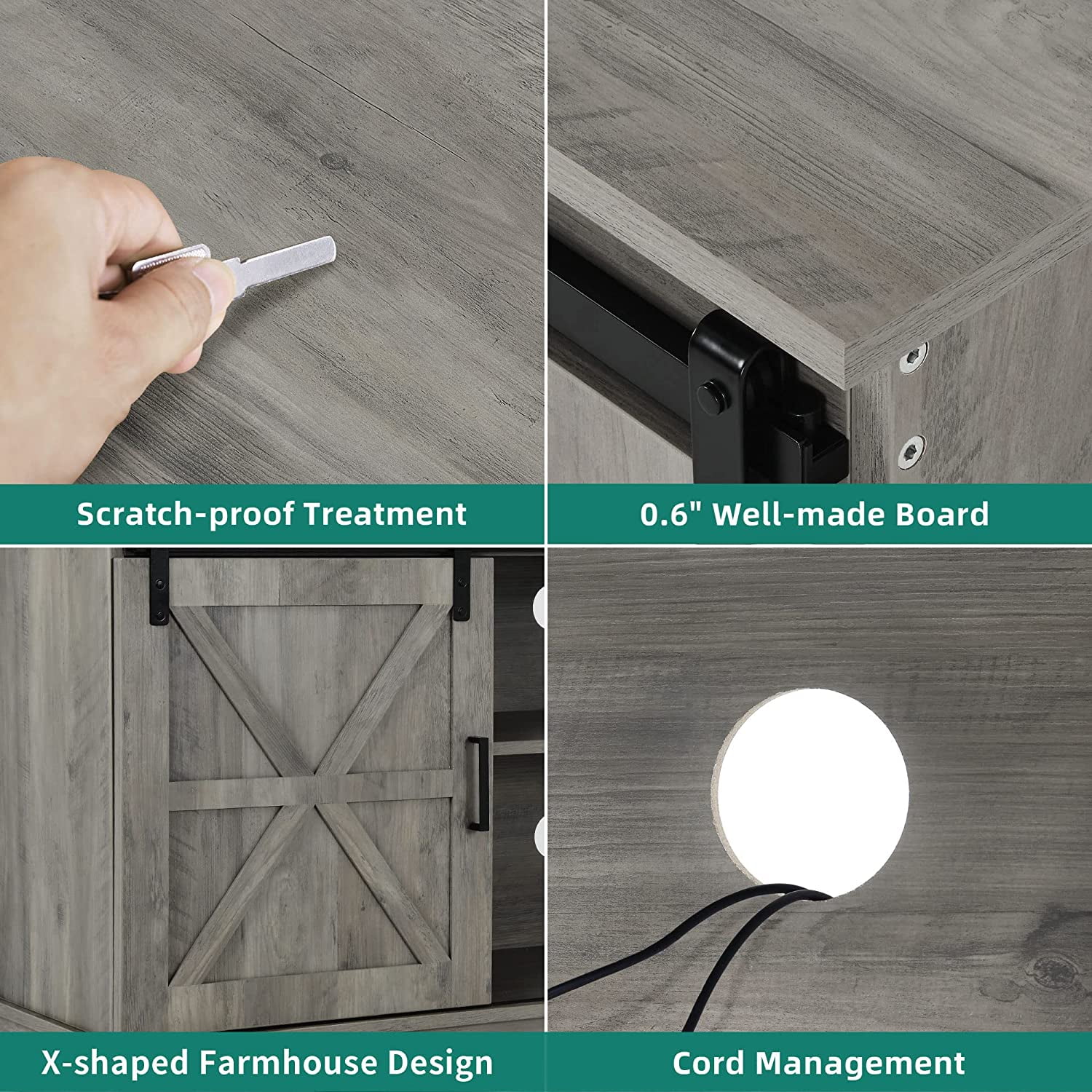 Scratch-proof Treatment

0.6" Well-made Board

X-shaped Farmhouse Design

Cord Management