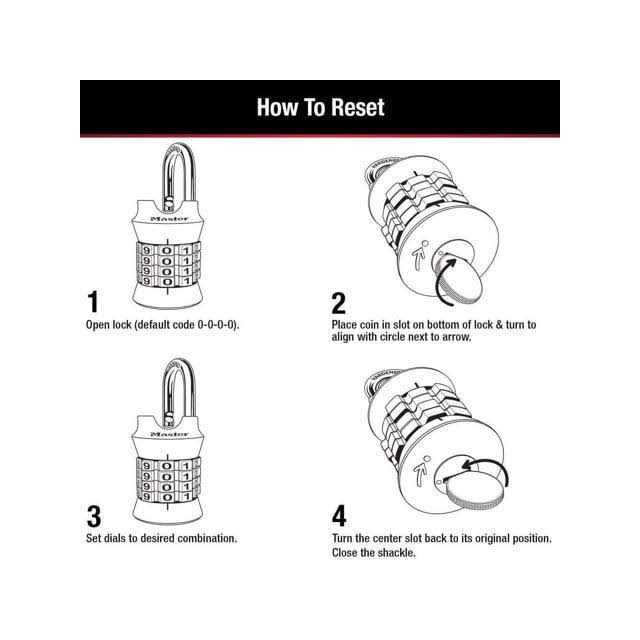 How To Reset

Master

9 0 1
9 0 1
9 0 1
9 0 1

1
Open lock (default code 0-0-0-0).

2
Place coin in slot on bottom of lock & turn to align with circle next to arrow.

Master

9 0 1
9 0 1
9 0 1
9 0 1

3
Set dials to desired combination.

4
Turn the center slot back to its original position. Close the shackle.