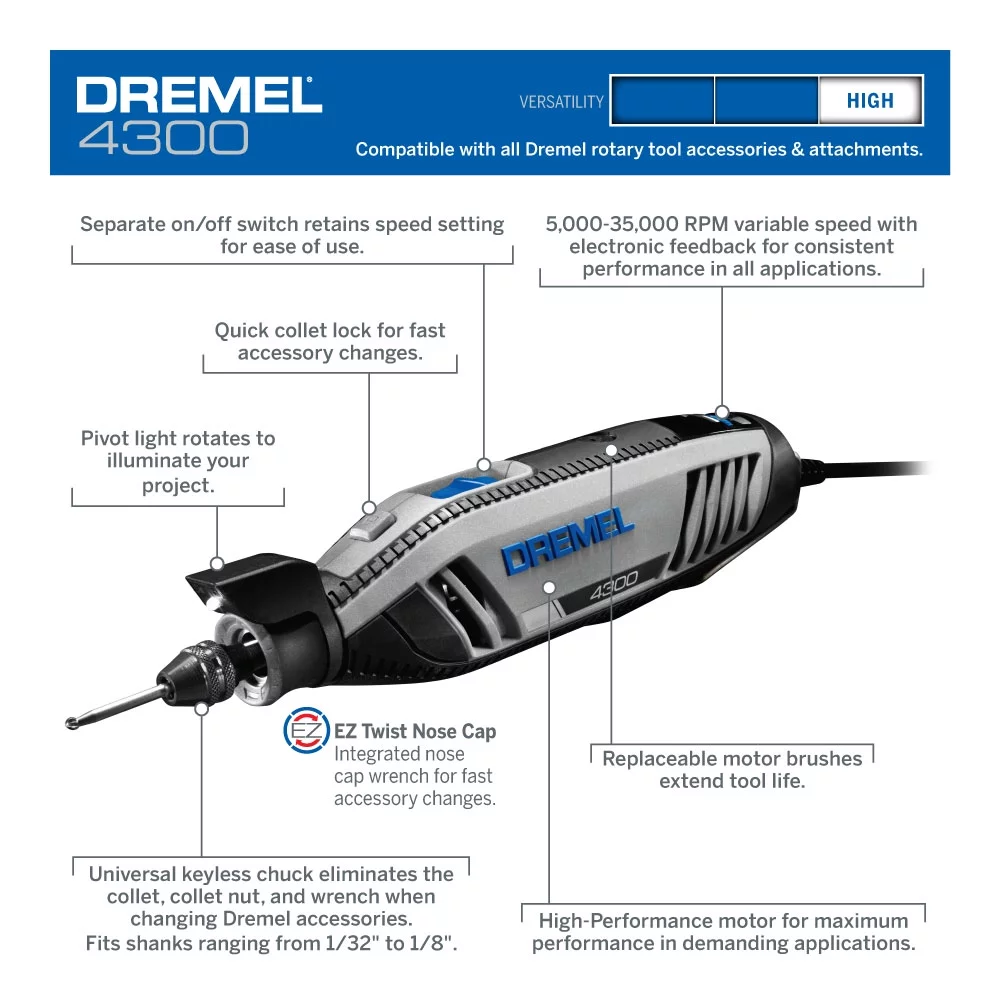 DREMEL®
4300

VERSATILITY HIGH

Compatible with all Dremel rotary tool accessories & attachments.

Separate on/off switch retains speed setting for ease of use.

5,000-35,000 RPM variable speed with electronic feedback for consistent performance in all applications.

Quick collet lock for fast accessory changes.

Pivot light rotates to illuminate your project.

DREMEL
4300

EZ
EZ Twist Nose Cap
Integrated nose cap wrench for fast accessory changes.

Replaceable motor brushes extend tool life.

Universal keyless chuck eliminates the collet, collet nut, and wrench when changing Dremel accessories.
Fits shanks ranging from 1/32" to 1/8".

High-Performance motor for maximum performance in demanding applications.