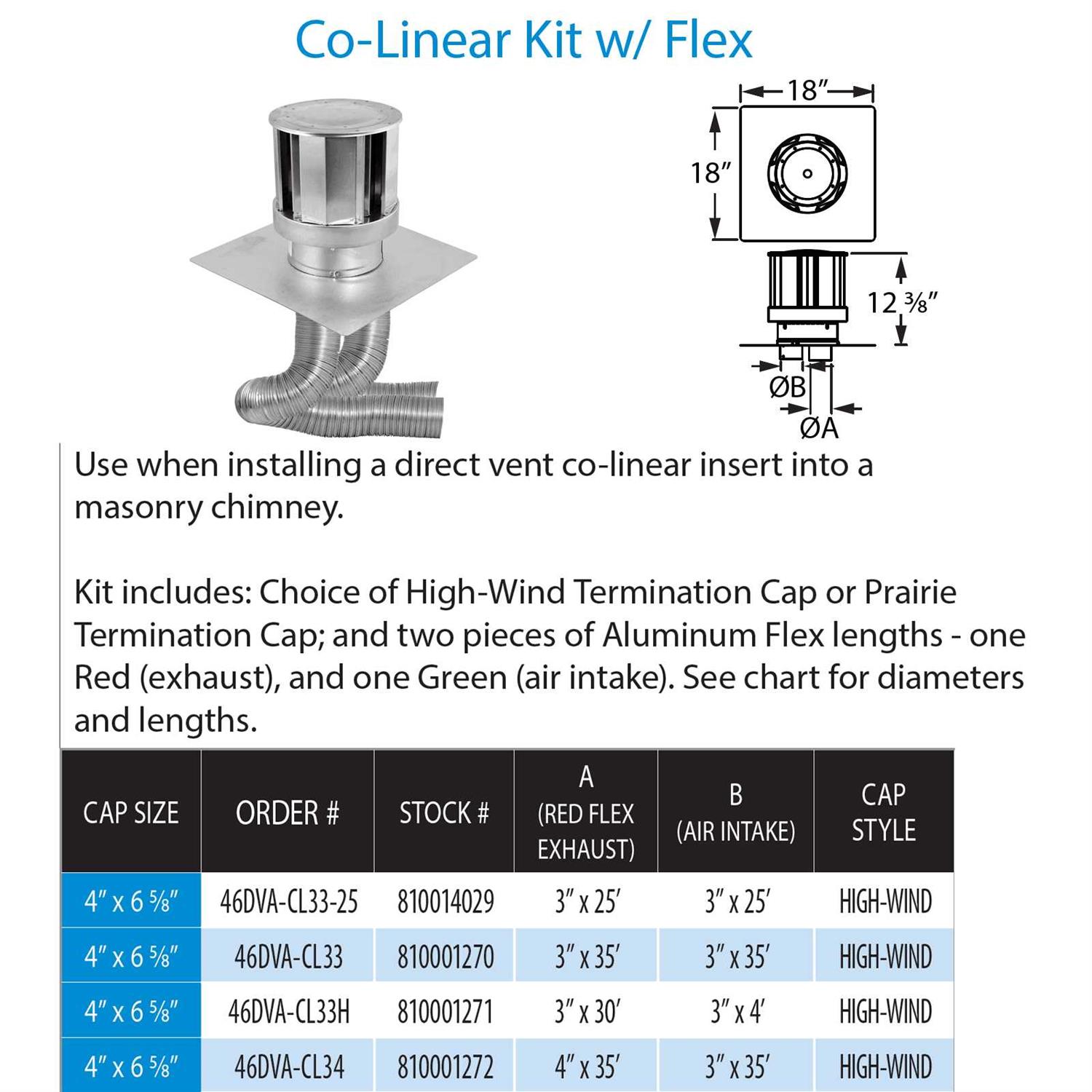 Co-Linear Kit w/ Flex

18″

18″

12 ⅜″

ØB

ØA

Use when installing a direct vent co-linear insert into a masonry chimney.

Kit includes: Choice of High-Wind Termination Cap or Prairie Termination Cap; and two pieces of Aluminum Flex lengths - one Red (exhaust), and one Green (air intake). See chart for diameters and lengths.

| CAP SIZE | ORDER # | STOCK # | A (RED FLEX EXHAUST) | B (AIR INTAKE) | CAP STYLE |
|---|---|---|---|---|---|
| 4″ x 6 ⅝″ | 46DVA-CL33-25 | 810014029 | 3″ x 25′ | 3″ x 25′ | HIGH-WIND |
| 4″ x 6 ⅝″ | 46DVA-CL33 | 810001270 | 3″ x 35′ | 3″ x 35′ | HIGH-WIND |
| 4″ x 6 ⅝″ | 46DVA-CL33H | 810001271 | 3″ x 30′ | 3″ x 4′ | HIGH-WIND |
| 4″ x 6 ⅝″ | 46DVA-CL34 | 810001272 | 4″ x 35′ | 3″ x 35′ | HIGH-WIND |