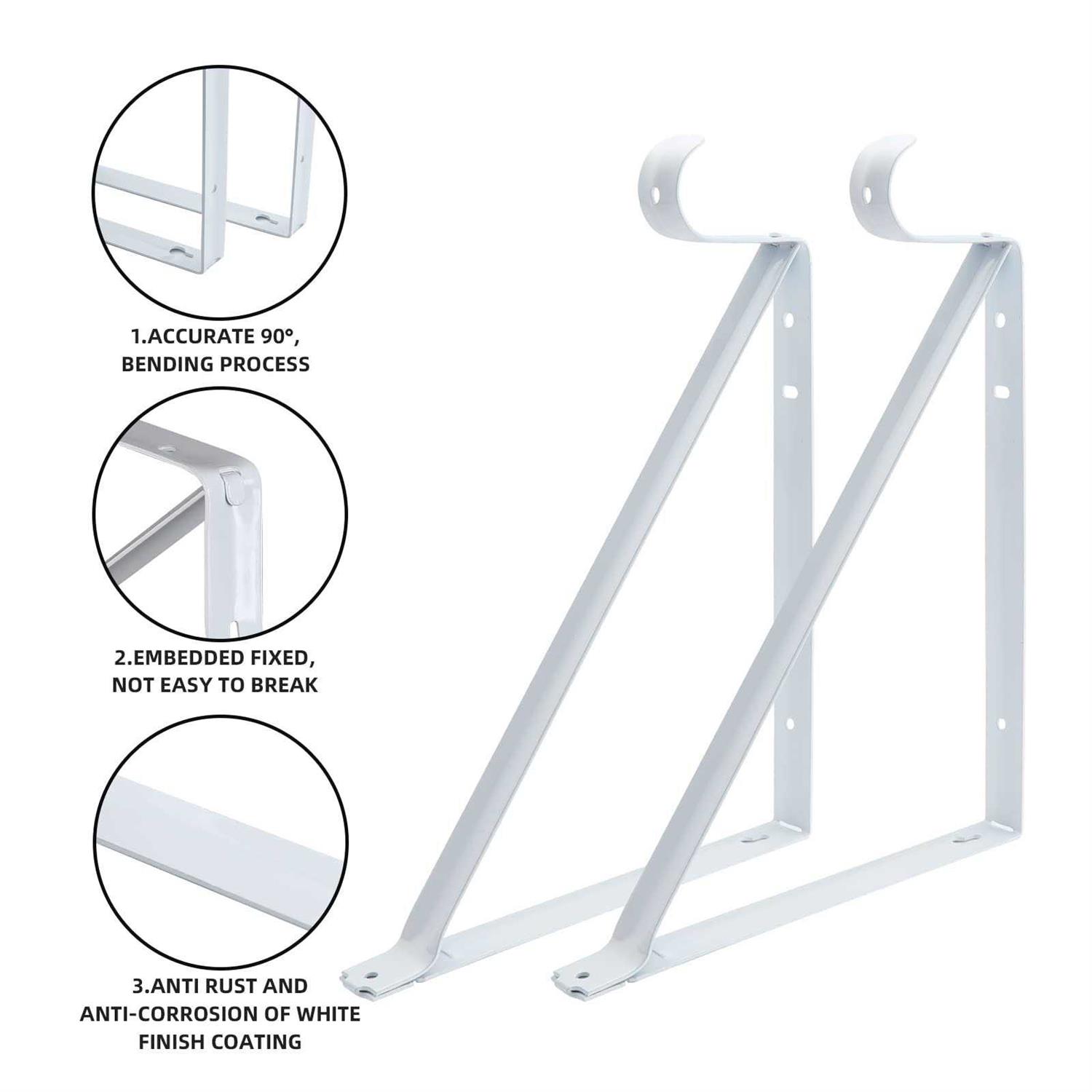 1.ACCURATE 90°, BENDING PROCESS

2.EMBEDDED FIXED, NOT EASY TO BREAK

3.ANTI RUST AND ANTI-CORROSION OF WHITE FINISH COATING