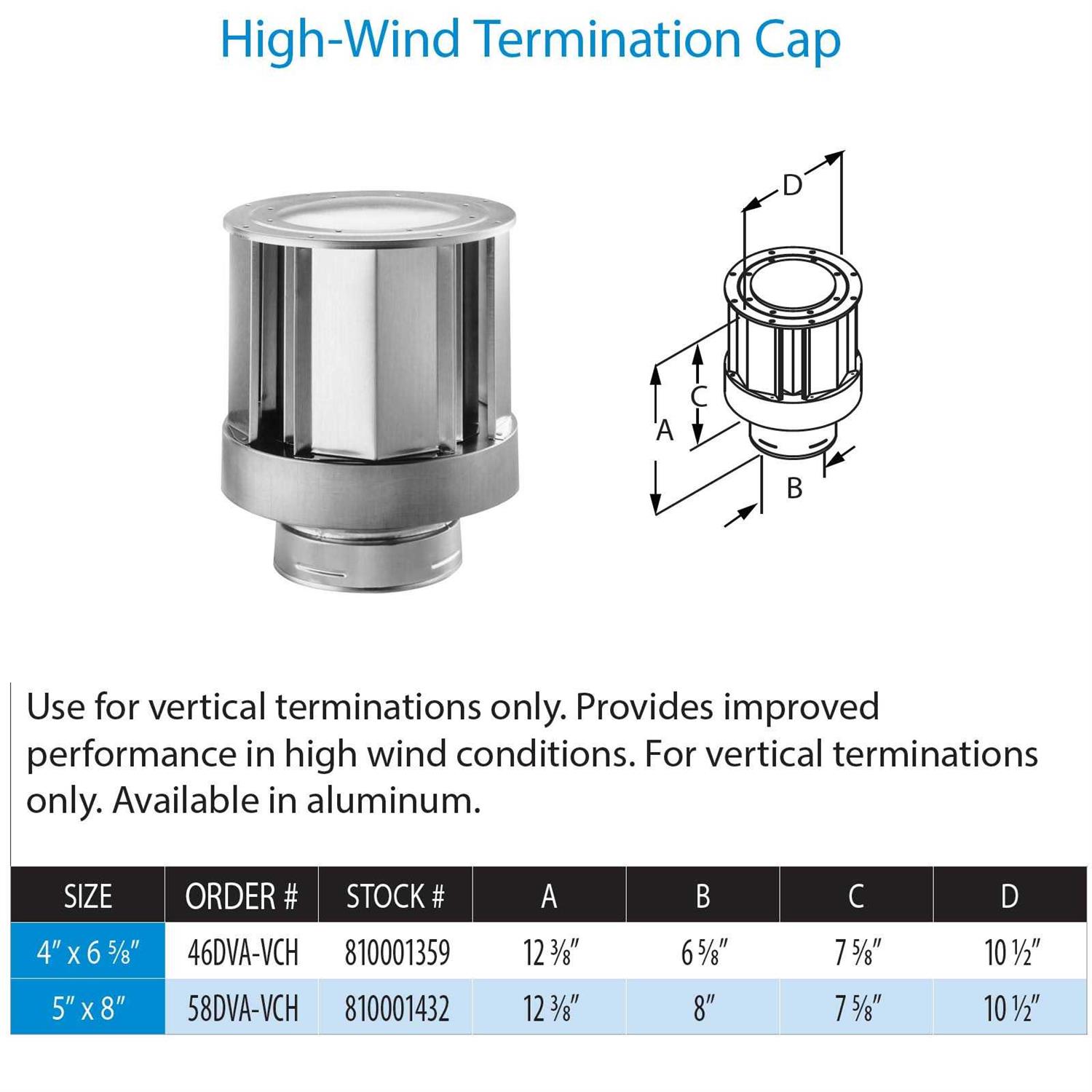 High-Wind Termination Cap

D

C

A

B

Use for vertical terminations only. Provides improved performance in high wind conditions. For vertical terminations only. Available in aluminum.

| SIZE | ORDER # | STOCK # | A | B | C | D |
|---|---|---|---|---|---|---|
| 4″ x 6 ⅝″ | 46DVA-VCH | 810001359 | 12 ⅜″ | 6 ⅝″ | 7 ⅝″ | 10 ½″ |
| 5″ x 8″ | 58DVA-VCH | 810001432 | 12 ⅜″ | 8″ | 7 ⅝″ | 10 ½″ |