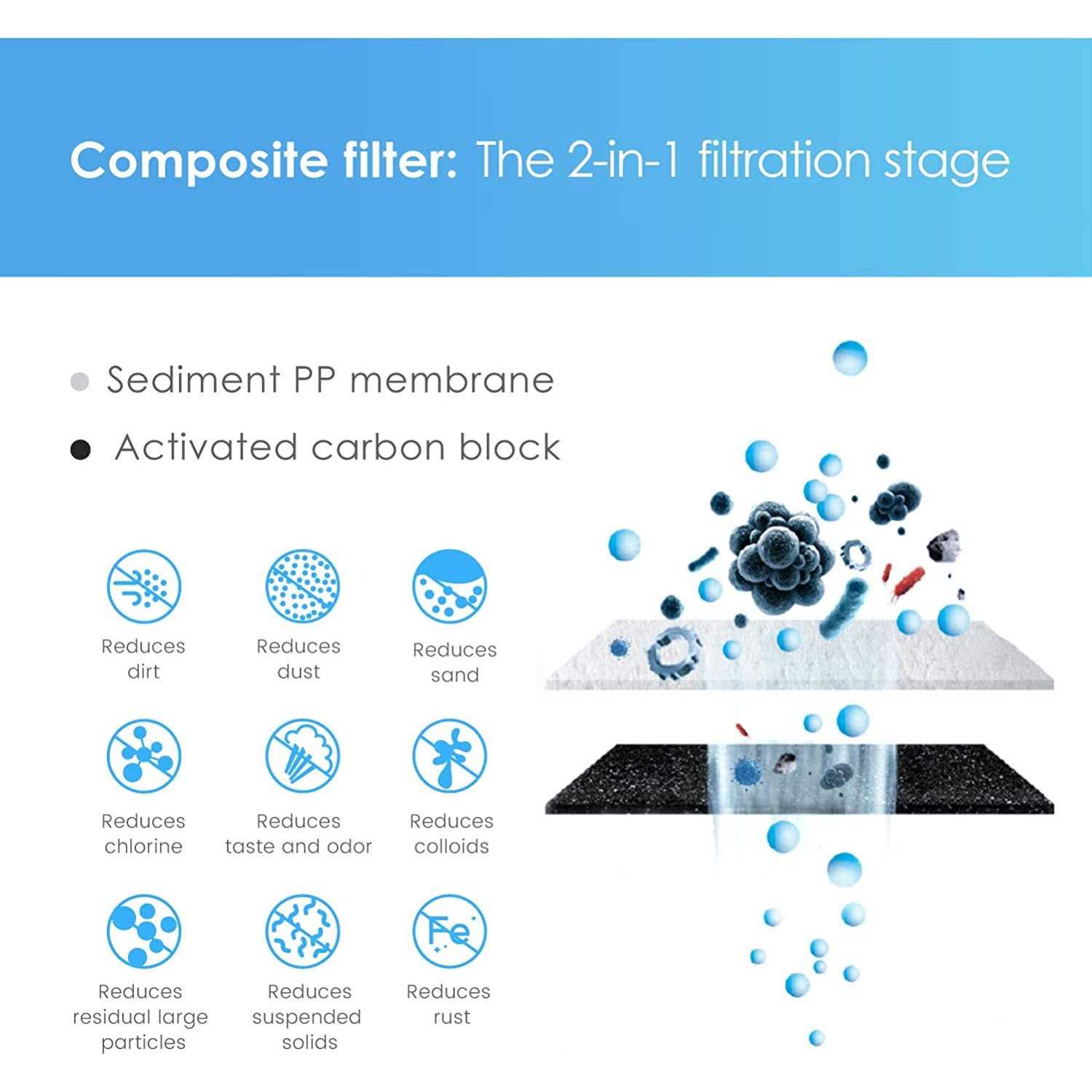 Composite filter: The 2-in-1 filtration stage

Sediment PP membrane

Activated carbon block

Reduces dirt

Reduces dust

Reduces sand

Reduces chlorine

Reduces taste and odor

Reduces colloids

Reduces residual large particles

Reduces suspended solids

Fe

Reduces rust