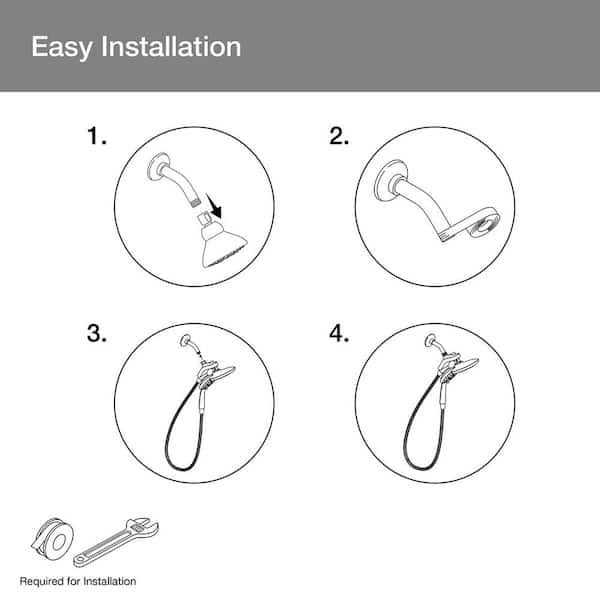 Easy Installation

1.

2.

3.

4.

Required for Installation