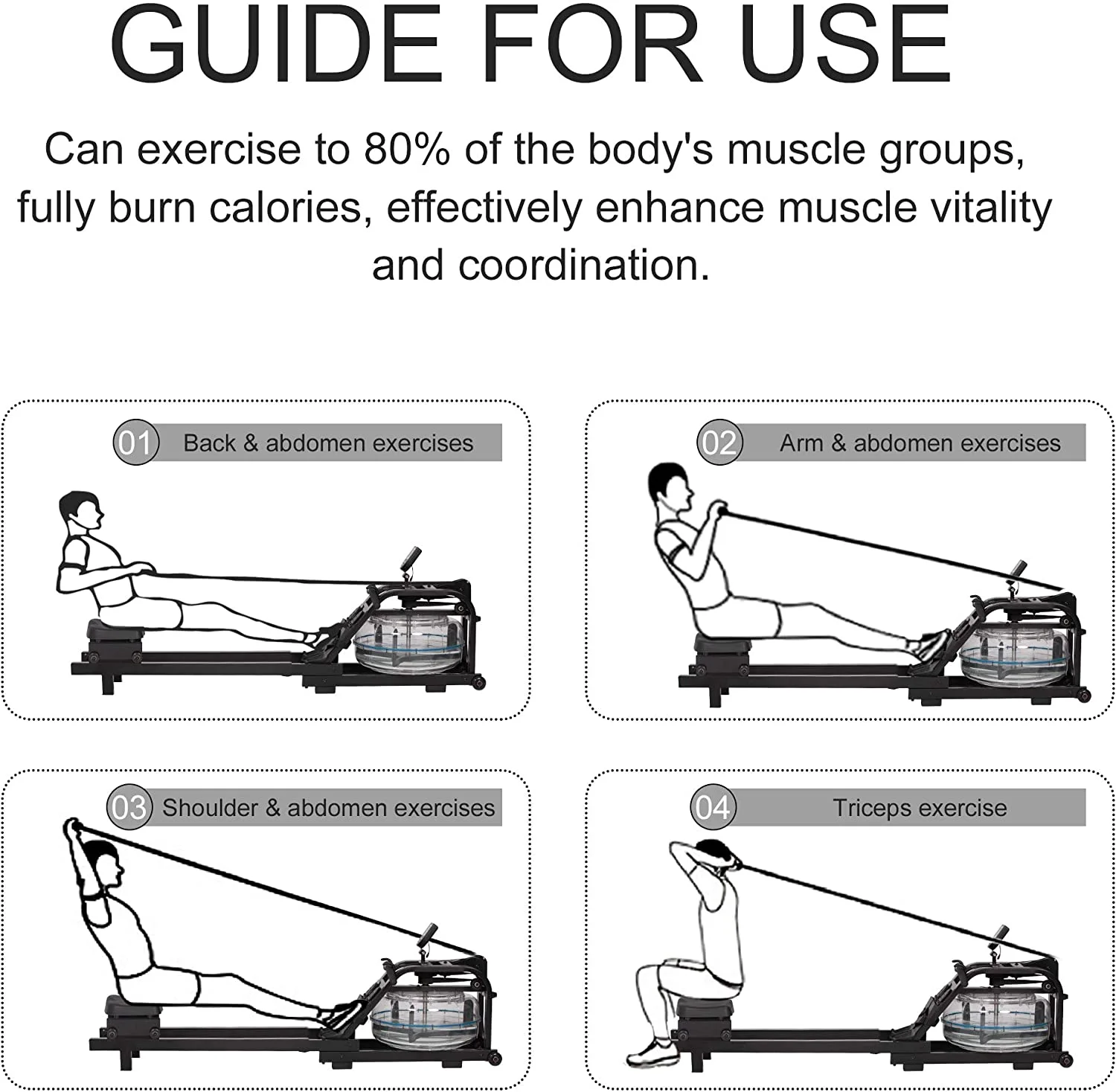 GUIDE FOR USE

Can exercise to 80% of the body's muscle groups, fully burn calories, effectively enhance muscle vitality and coordination.

01 Back & abdomen exercises

02 Arm & abdomen exercises

03 Shoulder & abdomen exercises

04 Triceps exercise