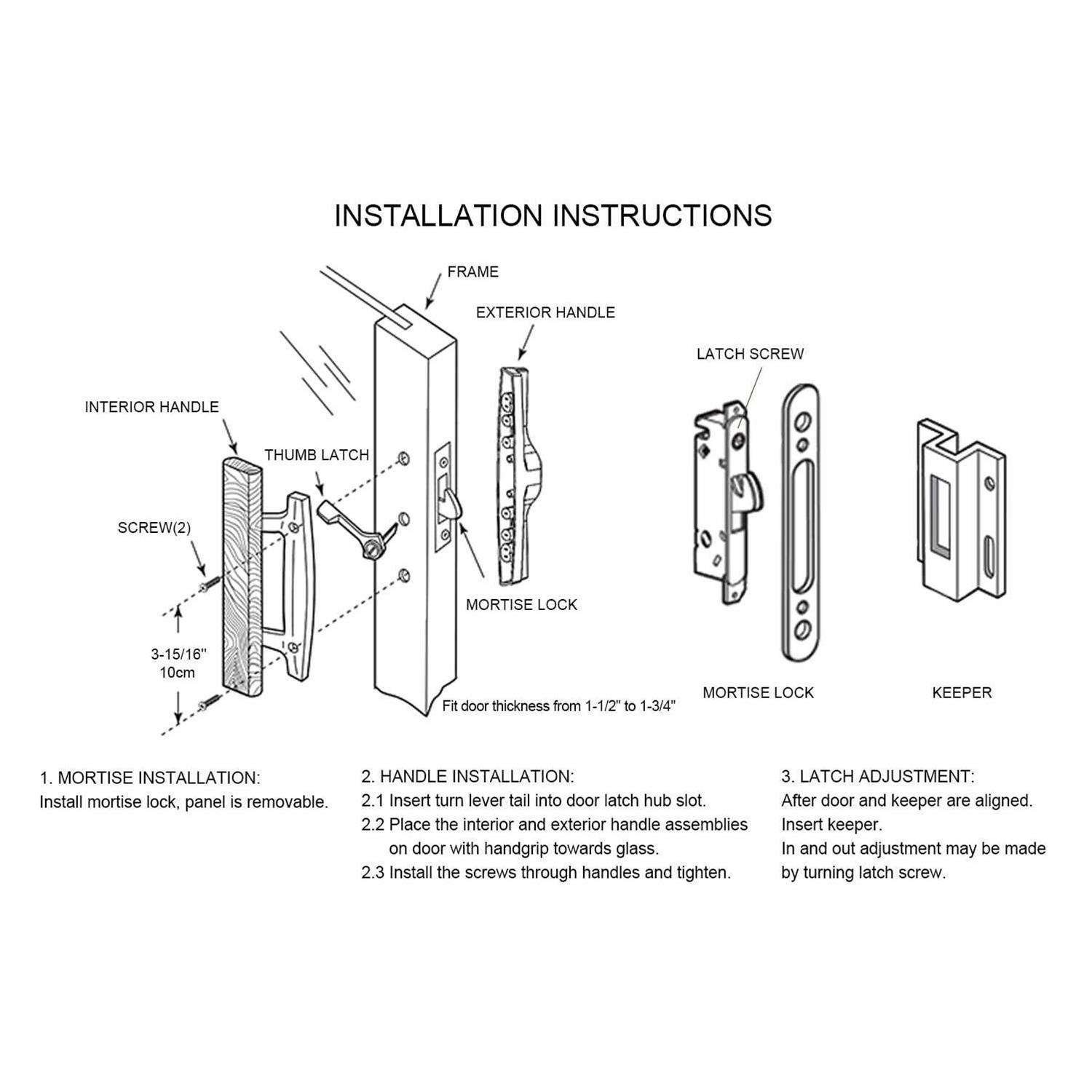 INSTALLATION INSTRUCTIONS

FRAME

EXTERIOR HANDLE

INTERIOR HANDLE

THUMB LATCH

SCREW(2)

3-15/16"
10cm

MORTISE LOCK

Fit door thickness from 1-1/2" to 1-3/4"

LATCH SCREW

MORTISE LOCK

KEEPER

1. MORTISE INSTALLATION:
Install mortise lock, panel is removable.

2. HANDLE INSTALLATION:
2.1 Insert turn lever tail into door latch hub slot.
2.2 Place the interior and exterior handle assemblies on door with handgrip towards glass.
2.3 Install the screws through handles and tighten.

3. LATCH ADJUSTMENT:
After door and keeper are aligned.
Insert keeper.
In and out adjustment may be made by turning latch screw.