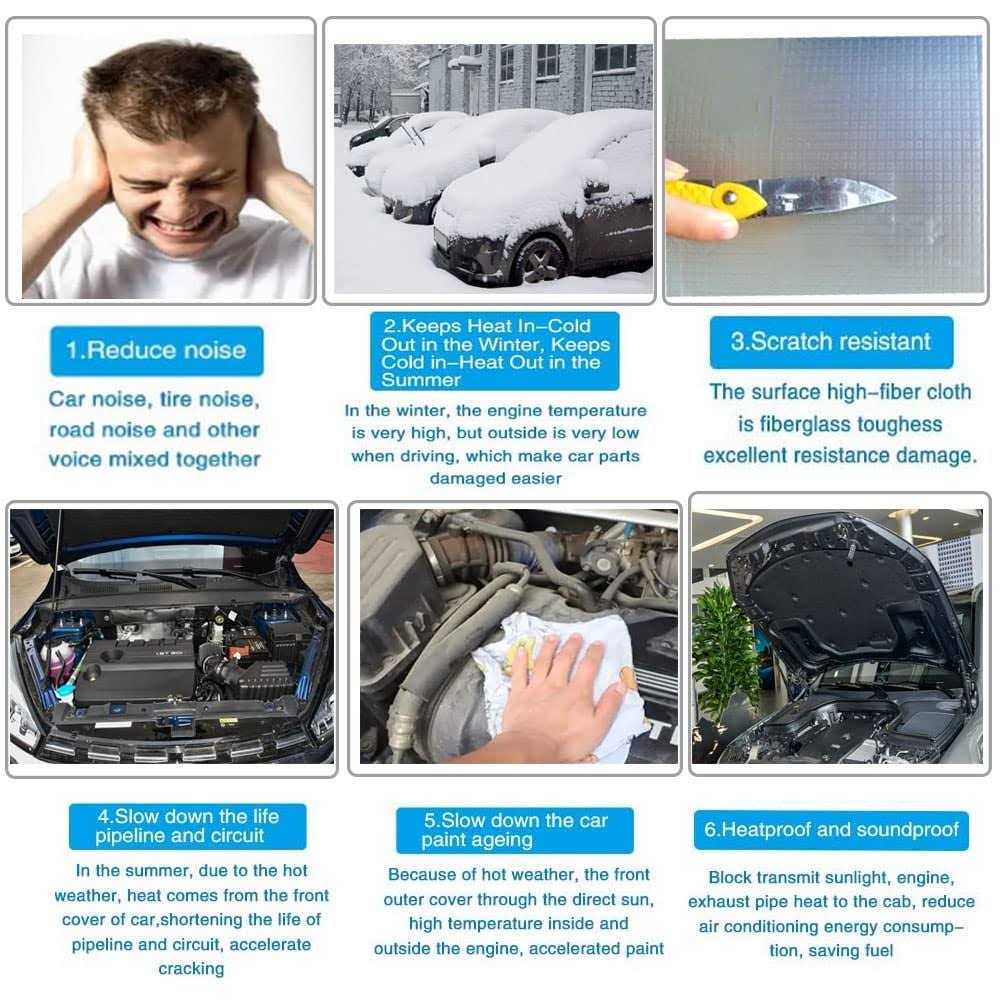 1.Reduce noise

Car noise, tire noise, road noise and other voice mixed together

2.Keeps Heat In–Cold Out in the Winter, Keeps Cold in–Heat Out in the Summer

In the winter, the engine temperature is very high, but outside is very low when driving, which make car parts damaged easier

3.Scratch resistant

The surface high–fiber cloth is fiberglass toughess excellent resistance damage.

4.Slow down the life pipeline and circuit

In the summer, due to the hot weather, heat comes from the front cover of car,shortening the life of pipeline and circuit, accelerate cracking

5.Slow down the car paint ageing

Because of hot weather, the front outer cover through the direct sun, high temperature inside and outside the engine, accelerated paint

6.Heatproof and soundproof

Block transmit sunlight, engine, exhaust pipe heat to the cab, reduce air conditioning energy consumption, saving fuel