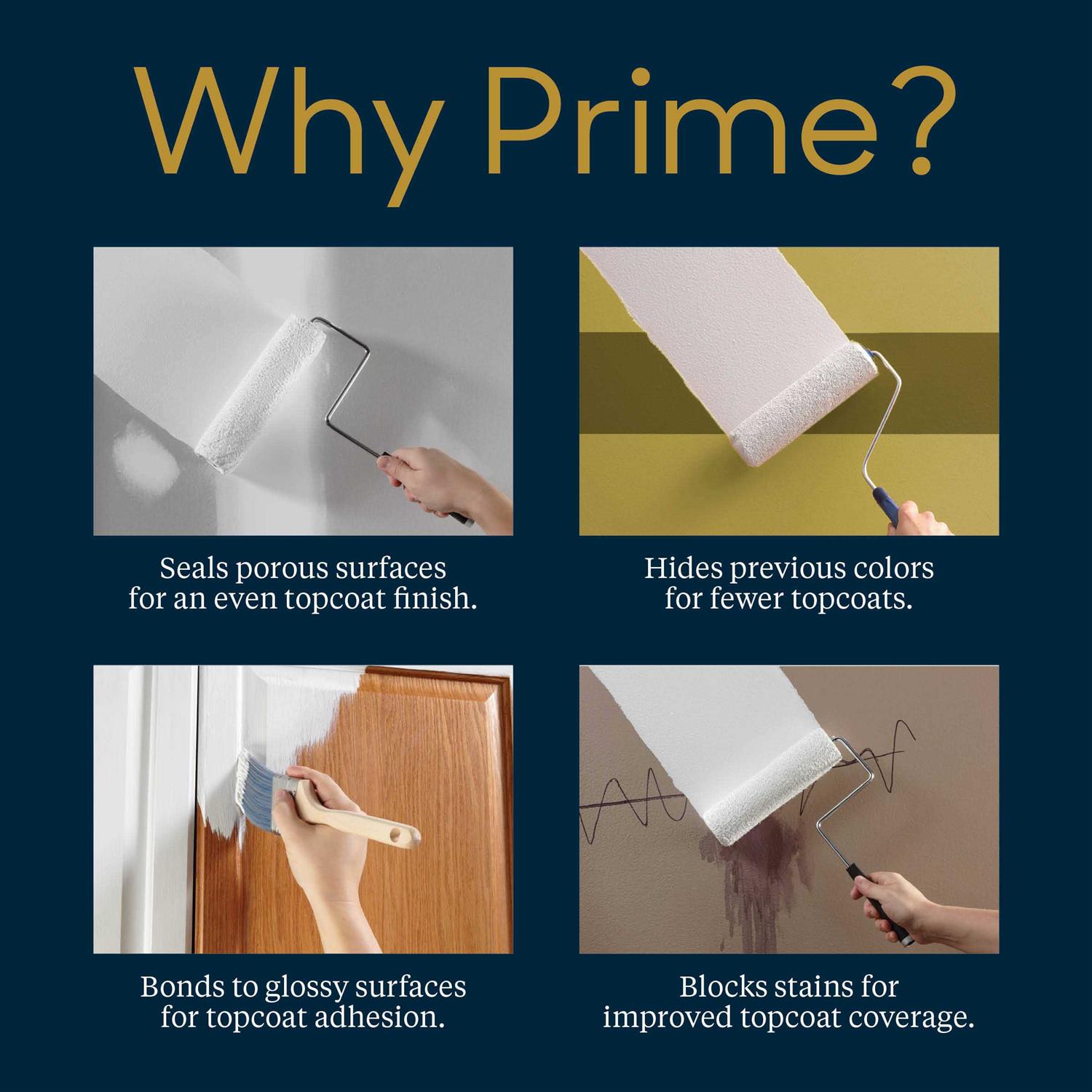 Why Prime?

Seals porous surfaces for an even topcoat finish.

Hides previous colors for fewer topcoats.

Bonds to glossy surfaces for topcoat adhesion.

Blocks stains for improved topcoat coverage.